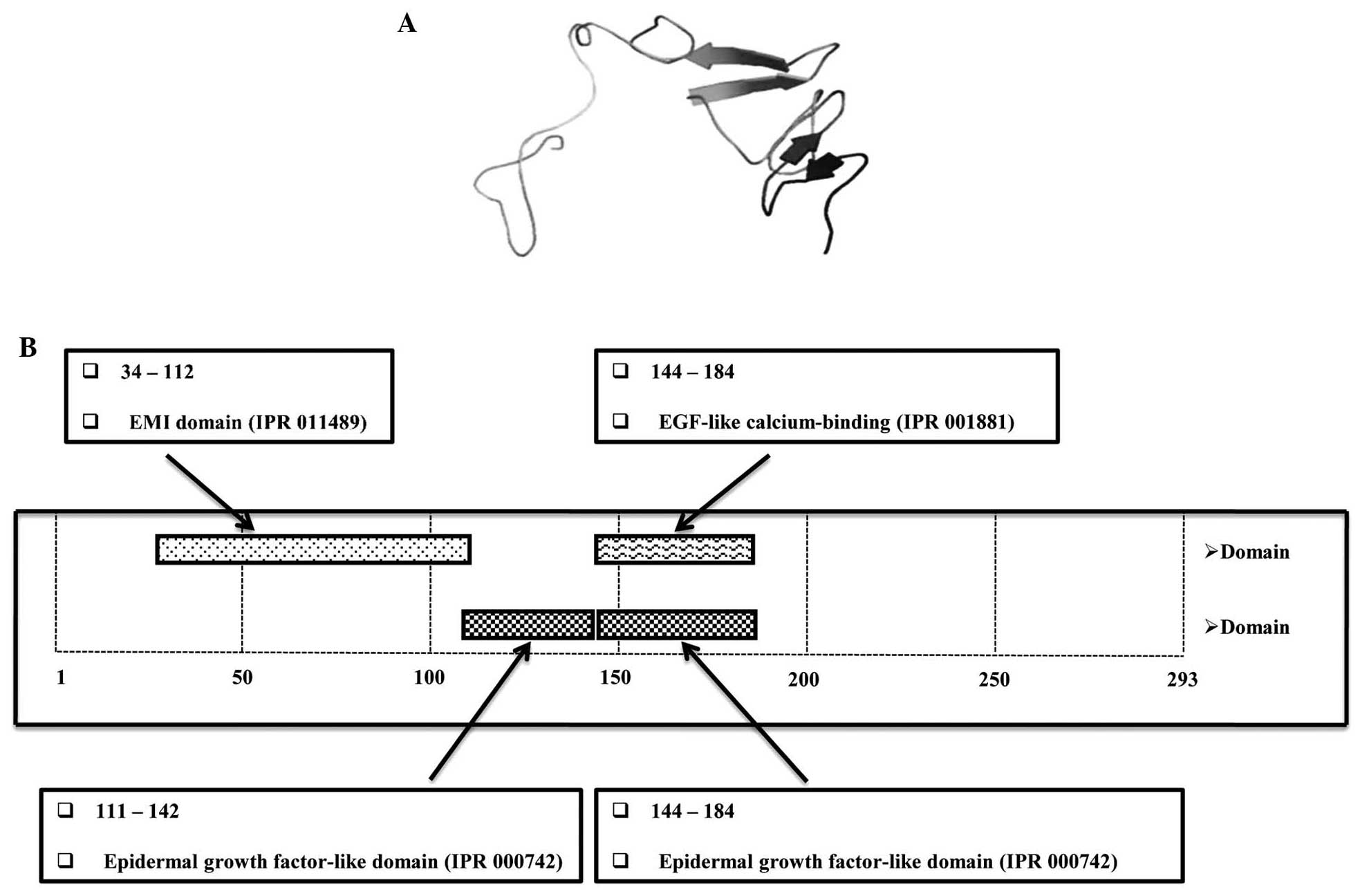 A

B

❑ 34 – 112

❑ EMI domain (IPR 011489)

❑ 144 – 184

❑ EGF-like calcium-binding (IPR 001881)

➢Domain

➢Domain

1 50 100 150 200 250 293

❑ 111 – 142

❑ Epidermal growth factor-like domain (IPR 000742)

❑ 144 – 184

❑ Epidermal growth factor-like domain (IPR 000742)