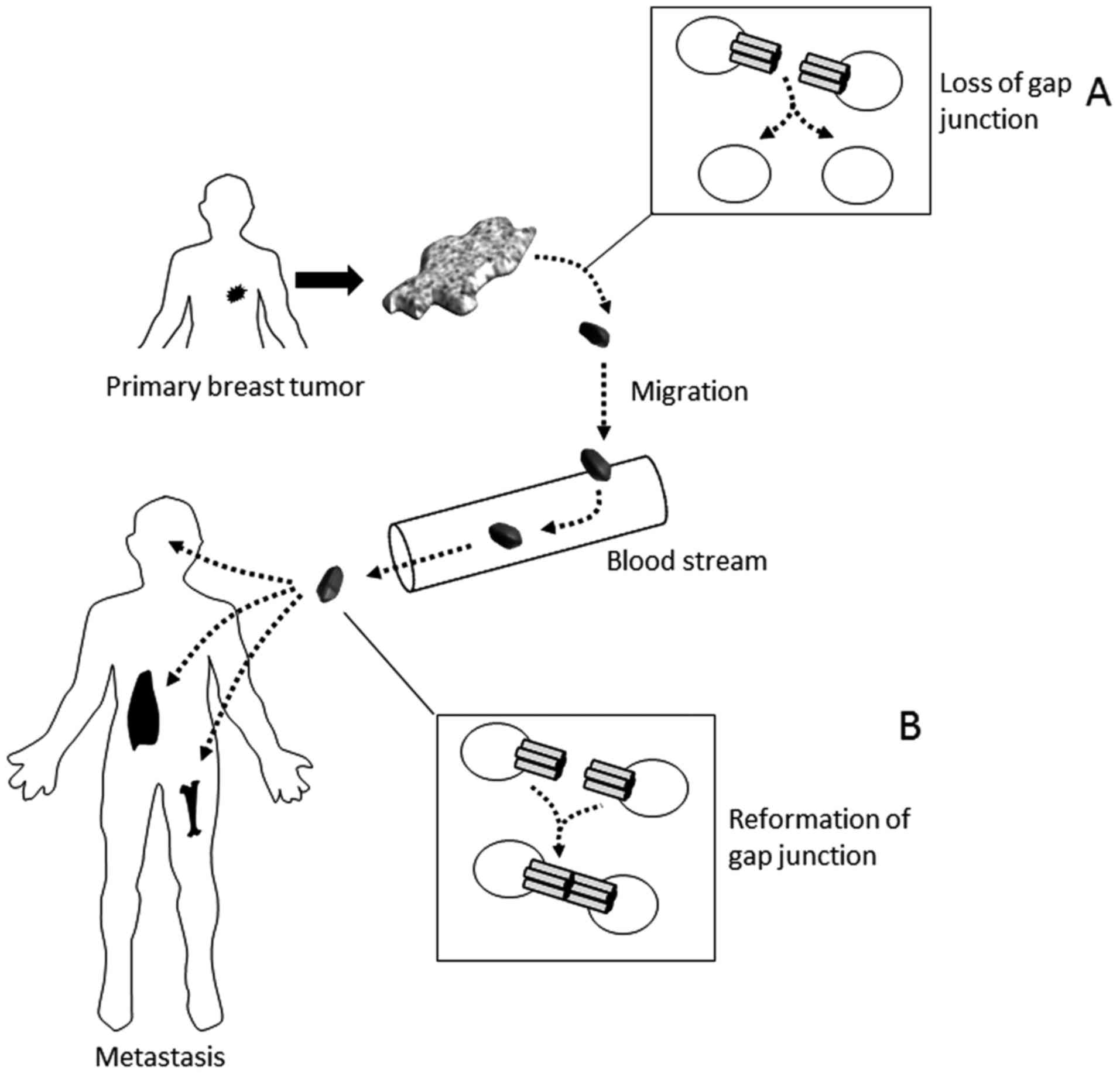 Loss of gap junction

A

Primary breast tumor

Migration

Blood stream

B

Reformation of gap junction

Metastasis