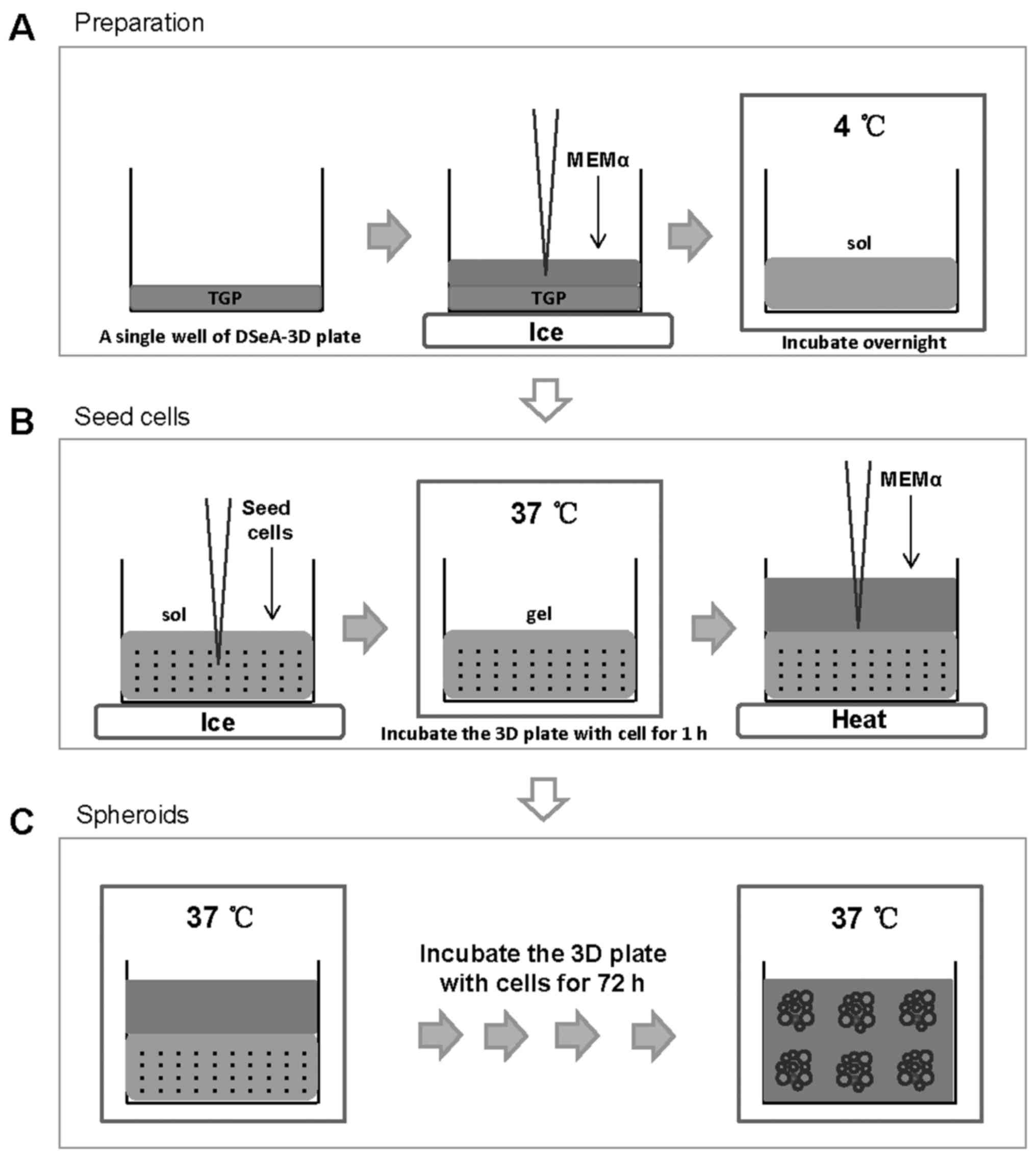 A Preparation

TGP

A single well of DSeA-3D plate

MEMα

TGP

Ice

4 ℃

sol

Incubate overnight

B Seed cells

Seed cells

sol

Ice

37 ℃

gel

Incubate the 3D plate with cell for 1 h

MEMα

Heat

C Spheroids

37 ℃

Incubate the 3D plate with cells for 72 h

37 ℃