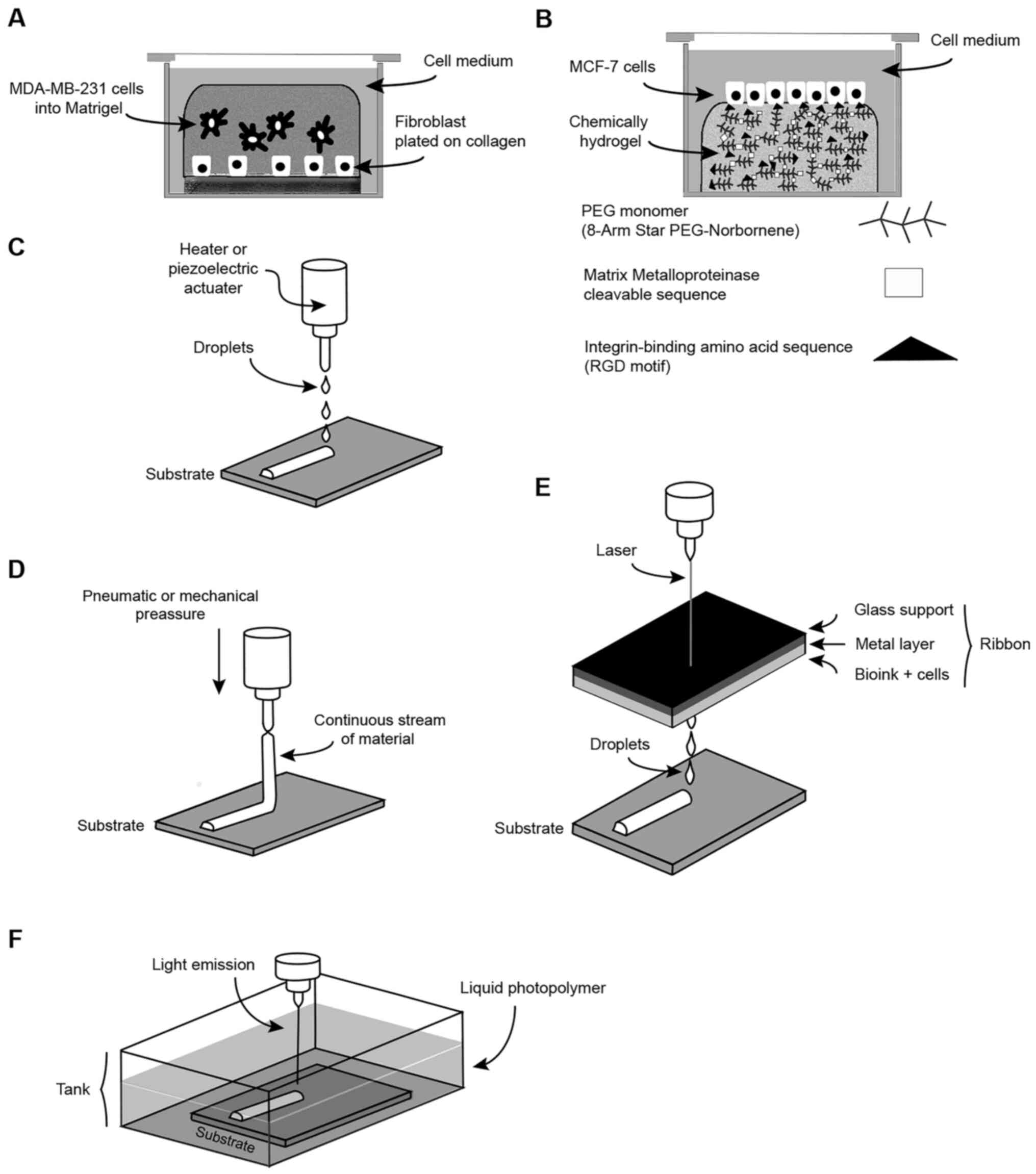 A

Cell medium

MDA-MB-231 cells into Matrigel

Fibroblast plated on collagen

B

Cell medium

MCF-7 cells

Chemically hydrogel

PEG monomer (8-Arm Star PEG-Norbornene)

Matrix Metalloproteinase cleavable sequence

Integrin-binding amino acid sequence (RGD motif)

C

Heater or piezoelectric actuater

Droplets

Substrate

D

Pneumatic or mechanical preassure

Continuous stream of material

Substrate

E

Laser

Glass support

Metal layer

Bioink + cells

Ribbon

Droplets

Substrate

F

Light emission

Liquid photopolymer

Tank

Substrate