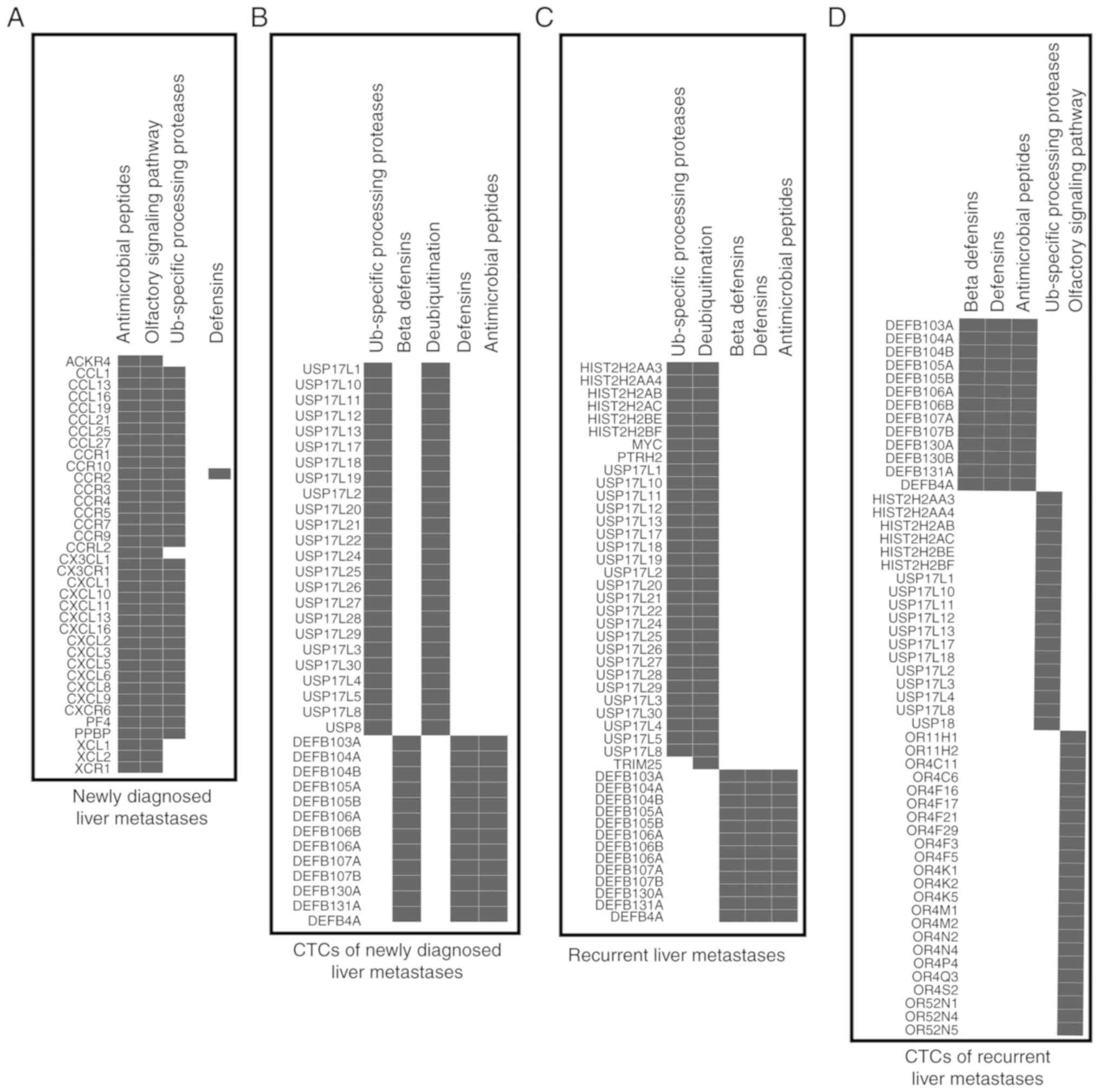 A

Antimicrobial peptides
Olfactory signaling pathway
Ub-specific processing proteases
Defensins

ACKR4
CCL1
CCL13
CCL16
CCL19
CCL21
CCL25
CCL27
CCR1
CCR10
CCR2
CCR3
CCR4
CCR5
CCR7
CCR9
CCRL2
CX3CL1
CX3CR1
CXCL1
CXCL10
CXCL11
CXCL13
CXCL16
CXCL2
CXCL3
CXCL5
CXCL6
CXCL8
CXCL9
CXCR6
PF4
PPBP
XCL1
XCL2
XCR1

Newly diagnosed liver metastases

B

Ub-specific processing proteases
Beta defensins
Deubiquitination
Defensins
Antimicrobial peptides

USP17L1
USP17L10
USP17L11
USP17L12
USP17L13
USP17L17
USP17L18
USP17L19
USP17L2
USP17L20
USP17L21
USP17L22
USP17L24
USP17L25
USP17L26
USP17L27
USP17L28
USP17L29
USP17L3
USP17L30
USP17L4
USP17L5
USP17L8
USP8
DEFB103A
DEFB104A
DEFB104B
DEFB105A
DEFB105B
DEFB106A
DEFB106B
DEFB106A
DEFB107A
DEFB107B
DEFB130A
DEFB131A
DEFB4A

CTCs of newly diagnosed liver metastases

C

Ub-specific processing proteases
Deubiquitination
Beta defensins
Defensins
Antimicrobial peptides

HIST2H2AA3
HIST2H2AA4
HIST2H2AB
HIST2H2AC
HIST2H2BE
HIST2H2BF
MYC
PTRH2
USP17L1
USP17L10
USP17L11
USP17L12
USP17L13
USP17L17
USP17L18
USP17L19
USP17L2
USP17L20
USP17L21
USP17L22
USP17L24
USP17L25
USP17L26
USP17L27
USP17L28
USP17L29
USP17L3
USP17L30
USP17L4
USP17L5
USP17L8
TRIM25
DEFB103A
DEFB104A
DEFB104B
DEFB105A
DEFB105B
DEFB106A
DEFB106B
DEFB106A
DEFB107A
DEFB107B
DEFB130A
DEFB131A
DEFB4A

Recurrent liver metastases

D

Beta defensins
Defensins
Antimicrobial peptides
Ub-specific processing proteases
Olfactory signaling pathway

DEFB103A
DEFB104A
DEFB104B
DEFB105A
DEFB105B
DEFB106A
DEFB106B
DEFB107A
DEFB107B
DEFB130A
DEFB130B
DEFB131A
DEFB4A
HIST2H2AA3
HIST2H2AA4
HIST2H2AB
HIST2H2AC
HIST2H2BE
HIST2H2BF
USP17L1
USP17L10
USP17L11
USP17L12
USP17L13
USP17L17
USP17L18
USP17L2
USP17L3
USP17L4
USP17L8
USP18
OR11H1
OR11H2
OR4C11
OR4C6
OR4F16
OR4F17
OR4F21
OR4F29
OR4F3
OR4F5
OR4K1
OR4K2
OR4K5
OR4M1
OR4M2
OR4N2
OR4N4
OR4P4
OR4Q3
OR4S2
OR52N1
OR52N4
OR52N5

CTCs of recurrent liver metastases