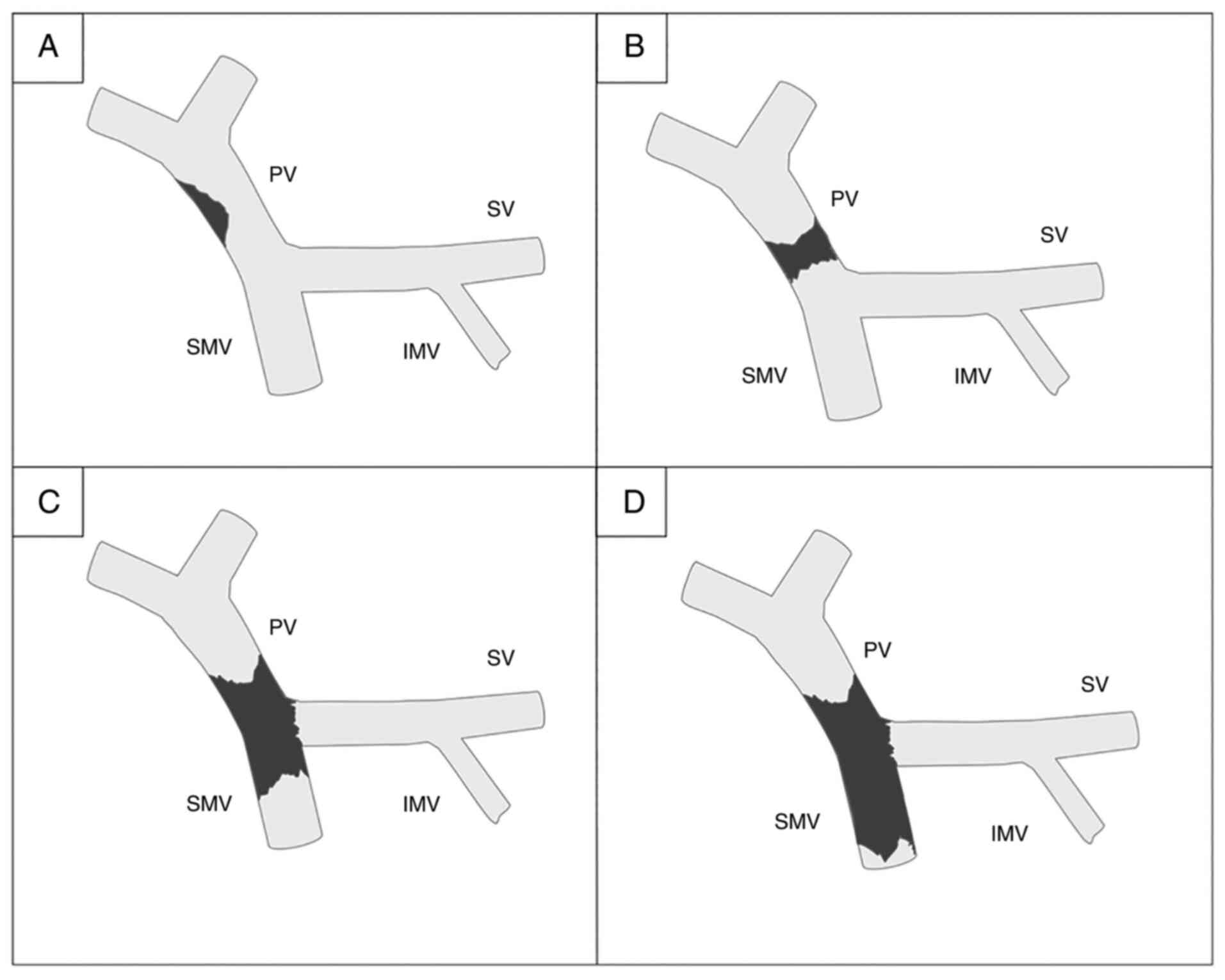 A

PV

SV

SMV

IMV

B

PV

SV

SMV

IMV

C

PV

SV

SMV

IMV

D

PV

SV

SMV

IMV