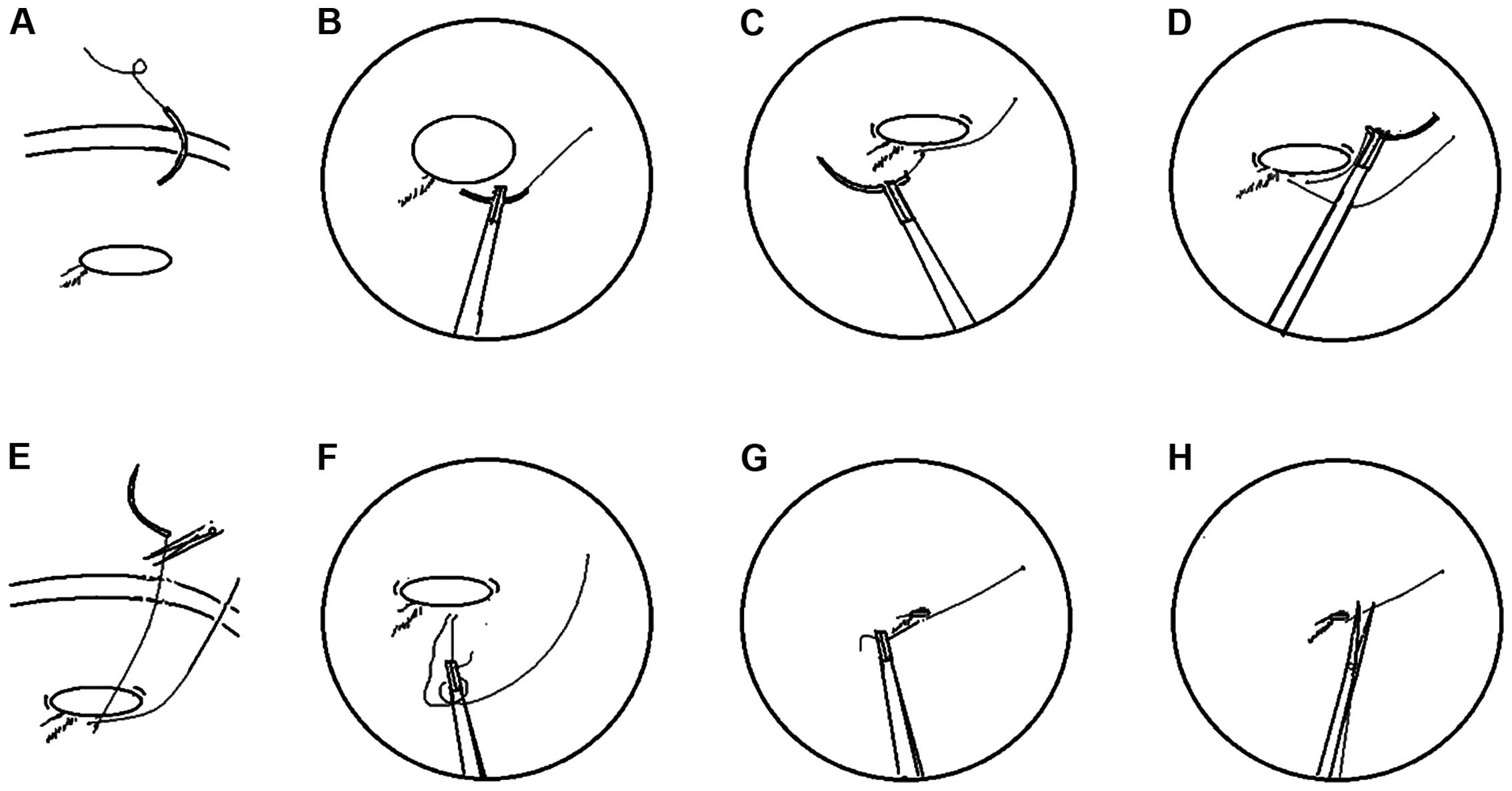 A

B

C

D

E

F

G

H