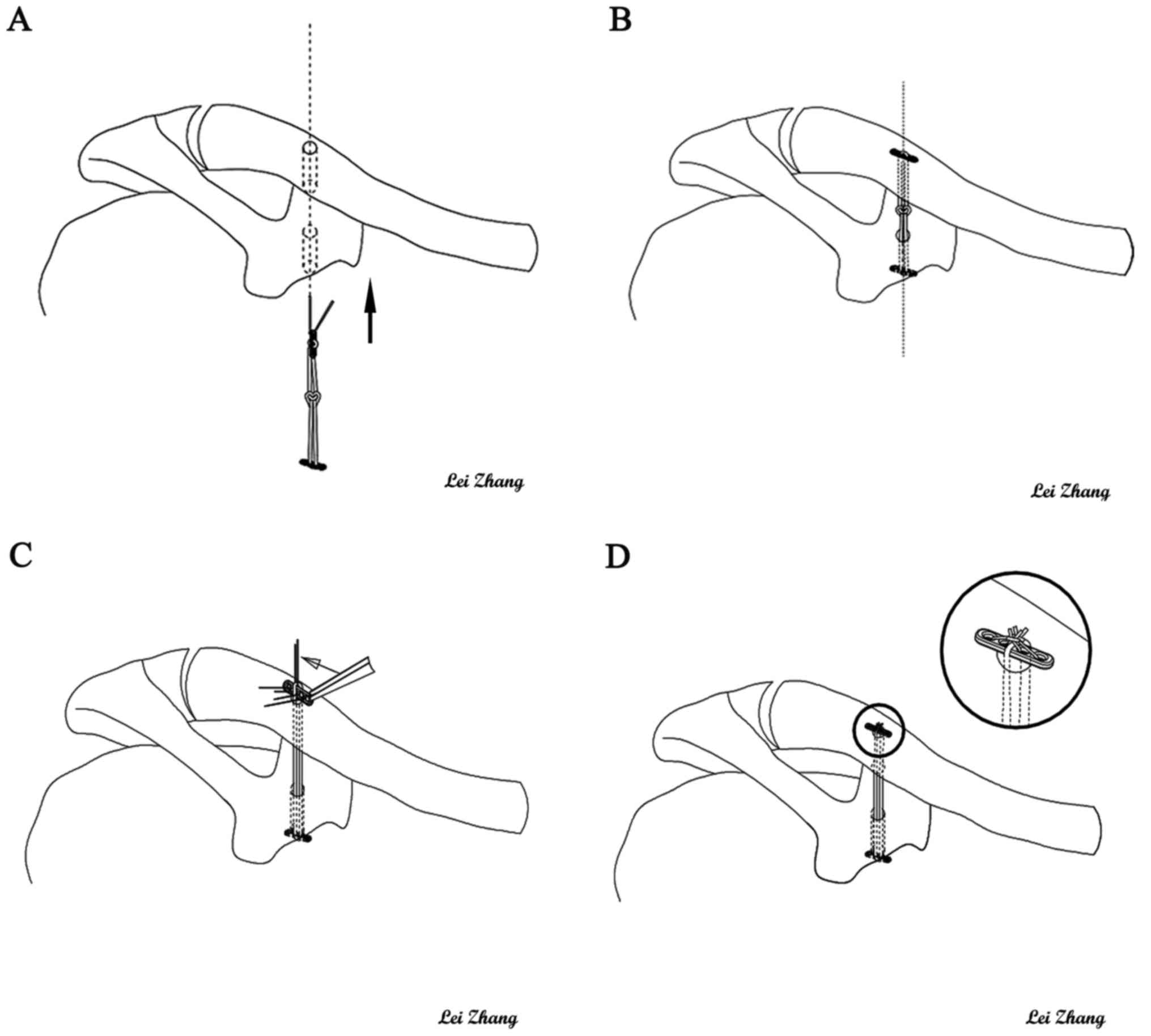 A

Lei Zhang

B

Lei Zhang

C

Lei Zhang

D

Lei Zhang