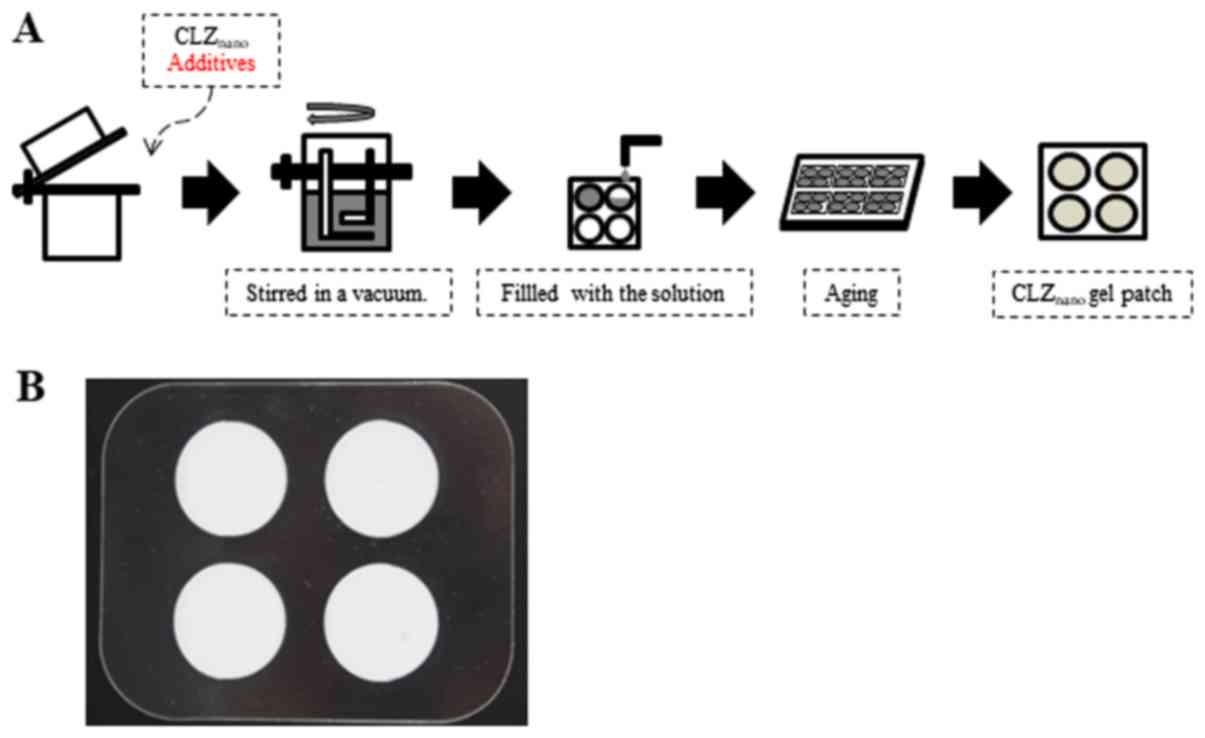 A

$CLZ_{nano}$
Additives

Stirred in a vacuum.

Fillled with the solution

Aging

$CLZ_{nano}$ gel patch

B