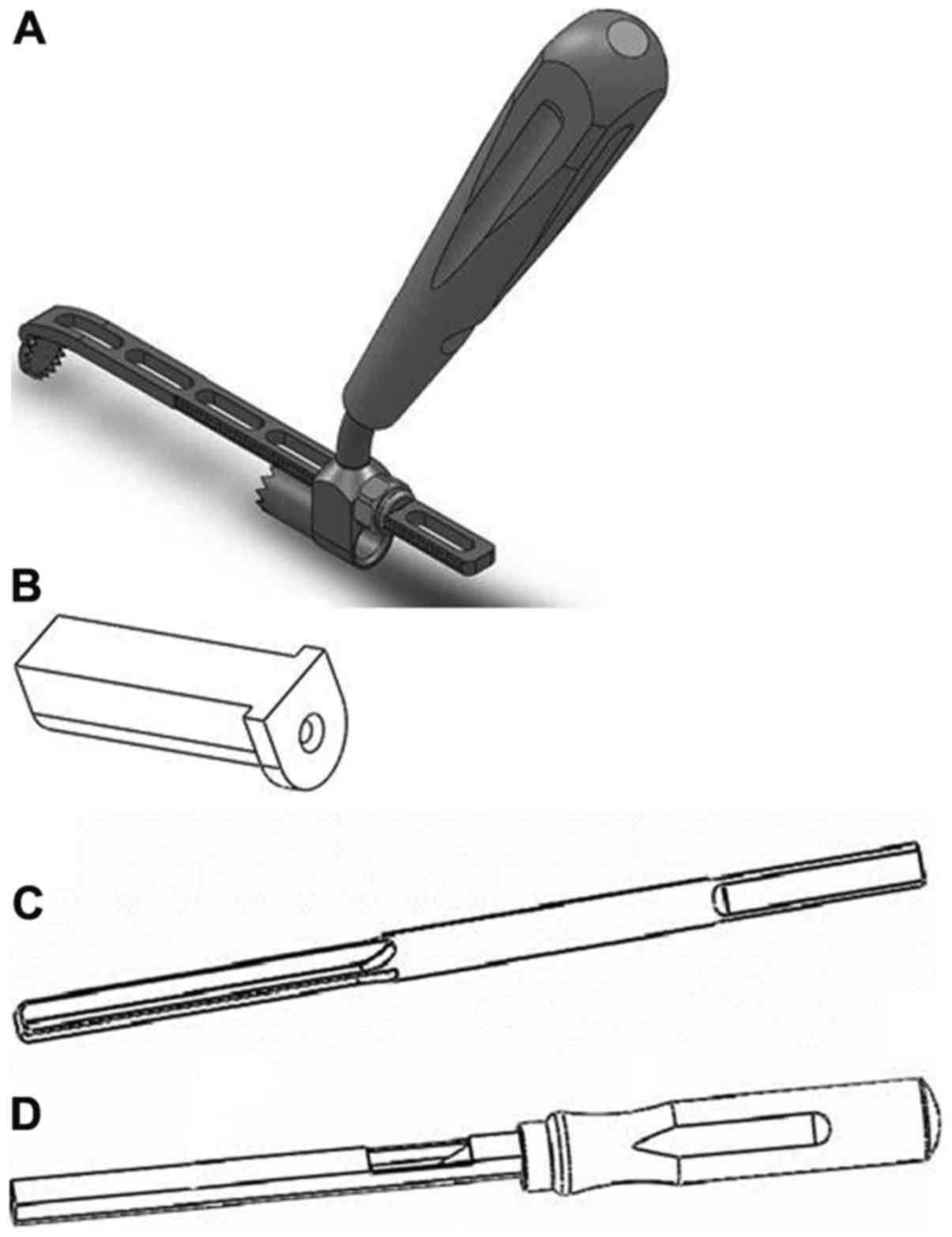 A

B

C

D