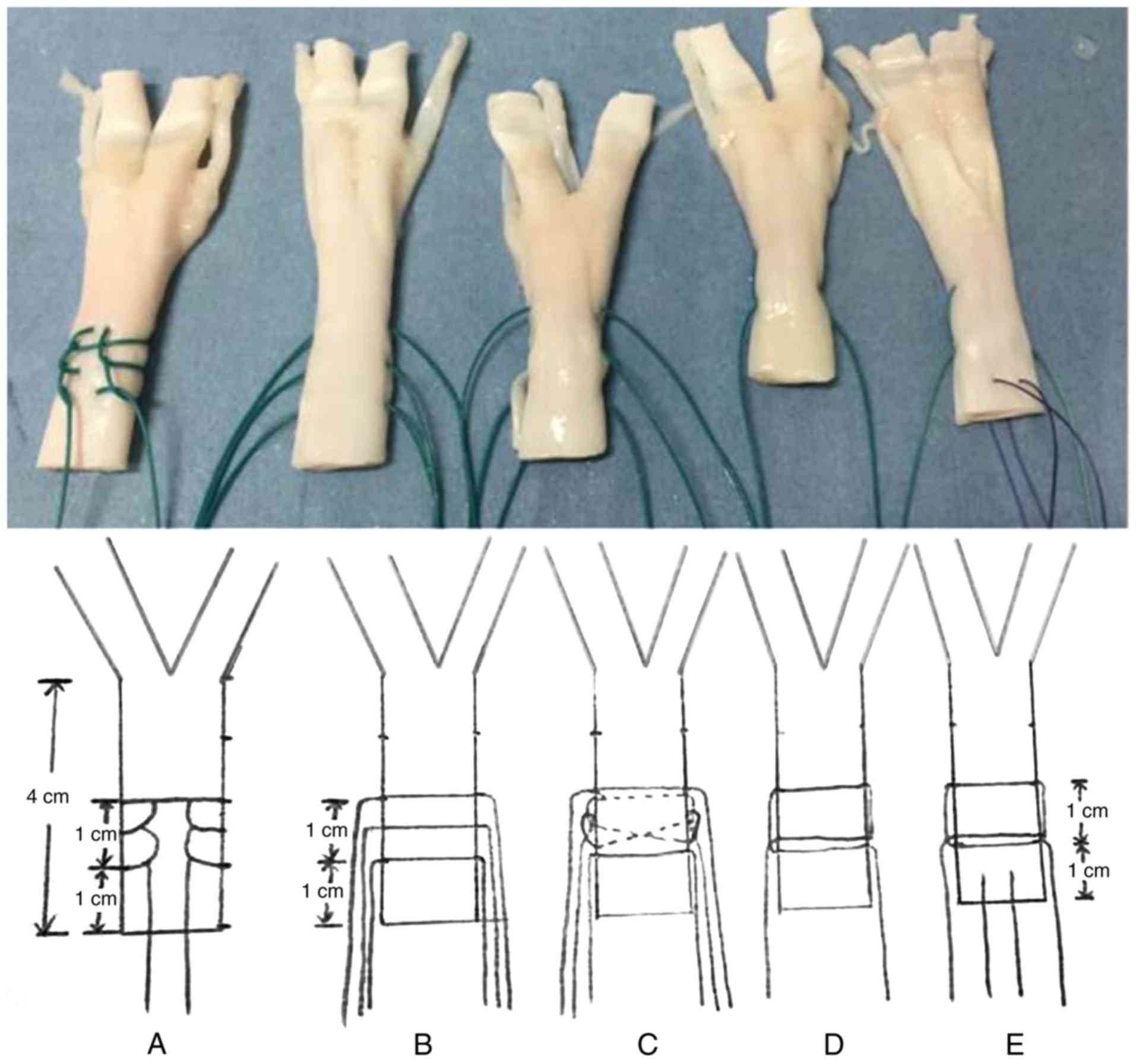 4 cm

1 cm

1 cm

1 cm

1 cm

1 cm

1 cm

A B C D E