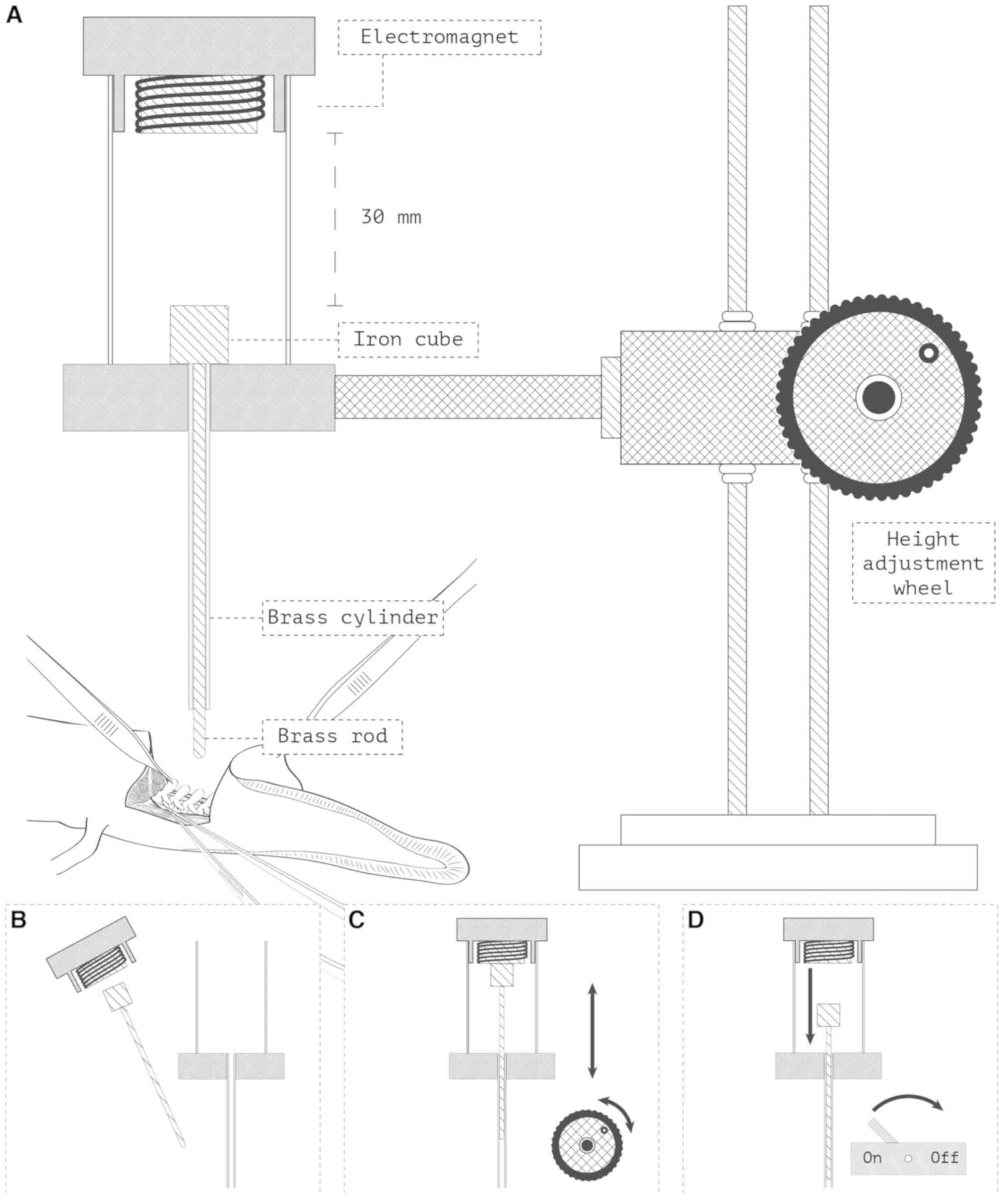 A

Electromagnet

30 mm

Iron cube

Height adjustment wheel

Brass cylinder

Brass rod

B

C

D

On Off