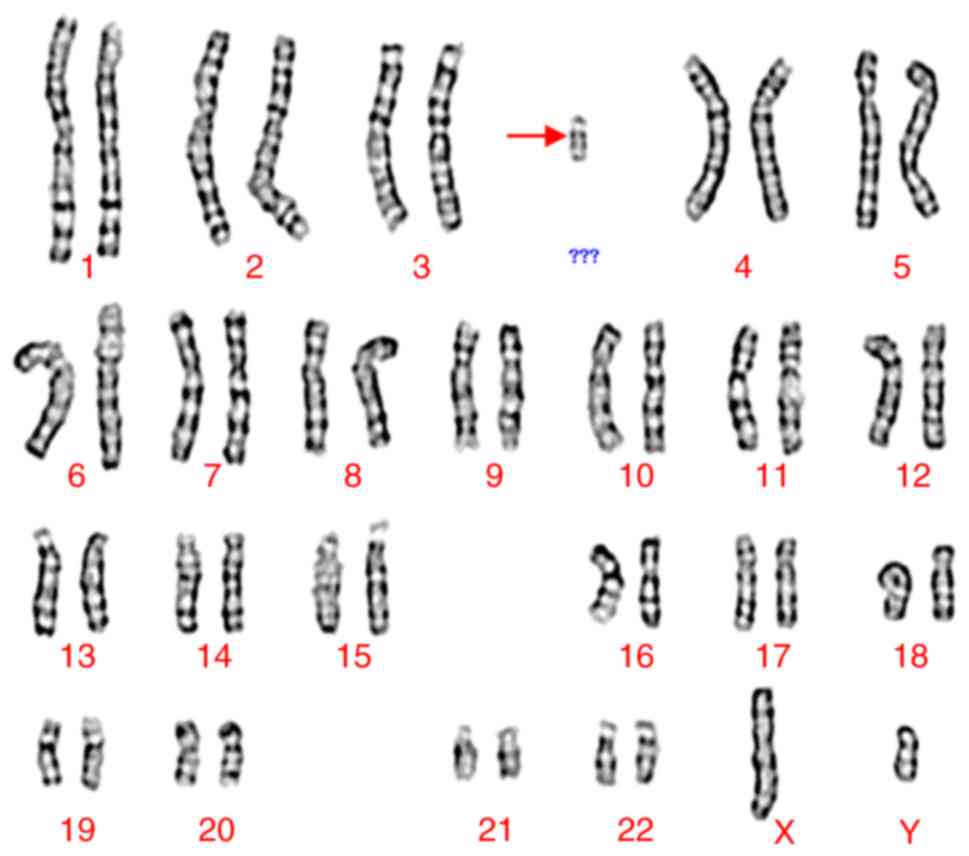 1 2 3 ??? 4 5

6 7 8 9 10 11 12

13 14 15 16 17 18

19 20 21 22 X Y