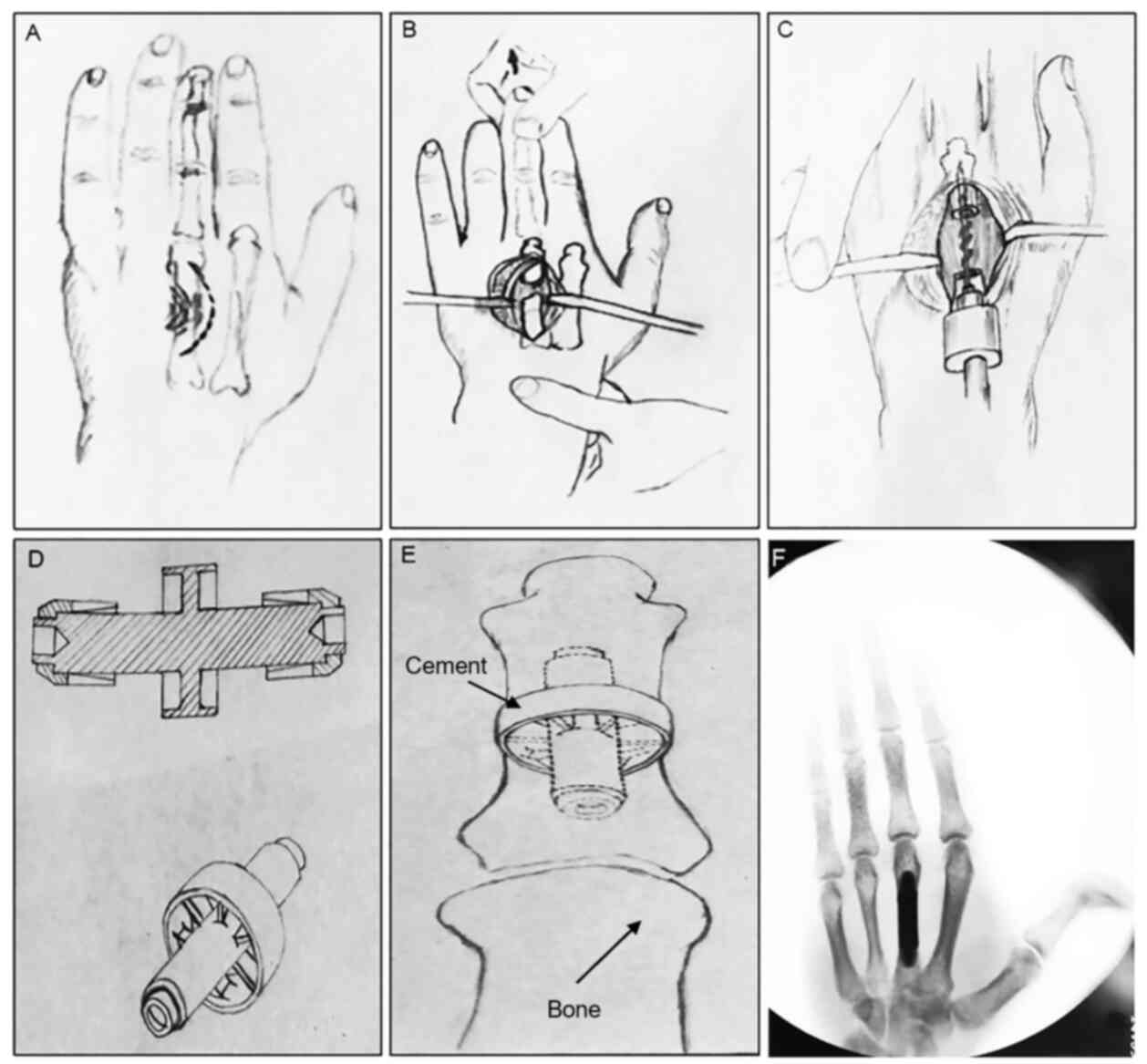 A

B

C

D

E

Cement

Bone

F