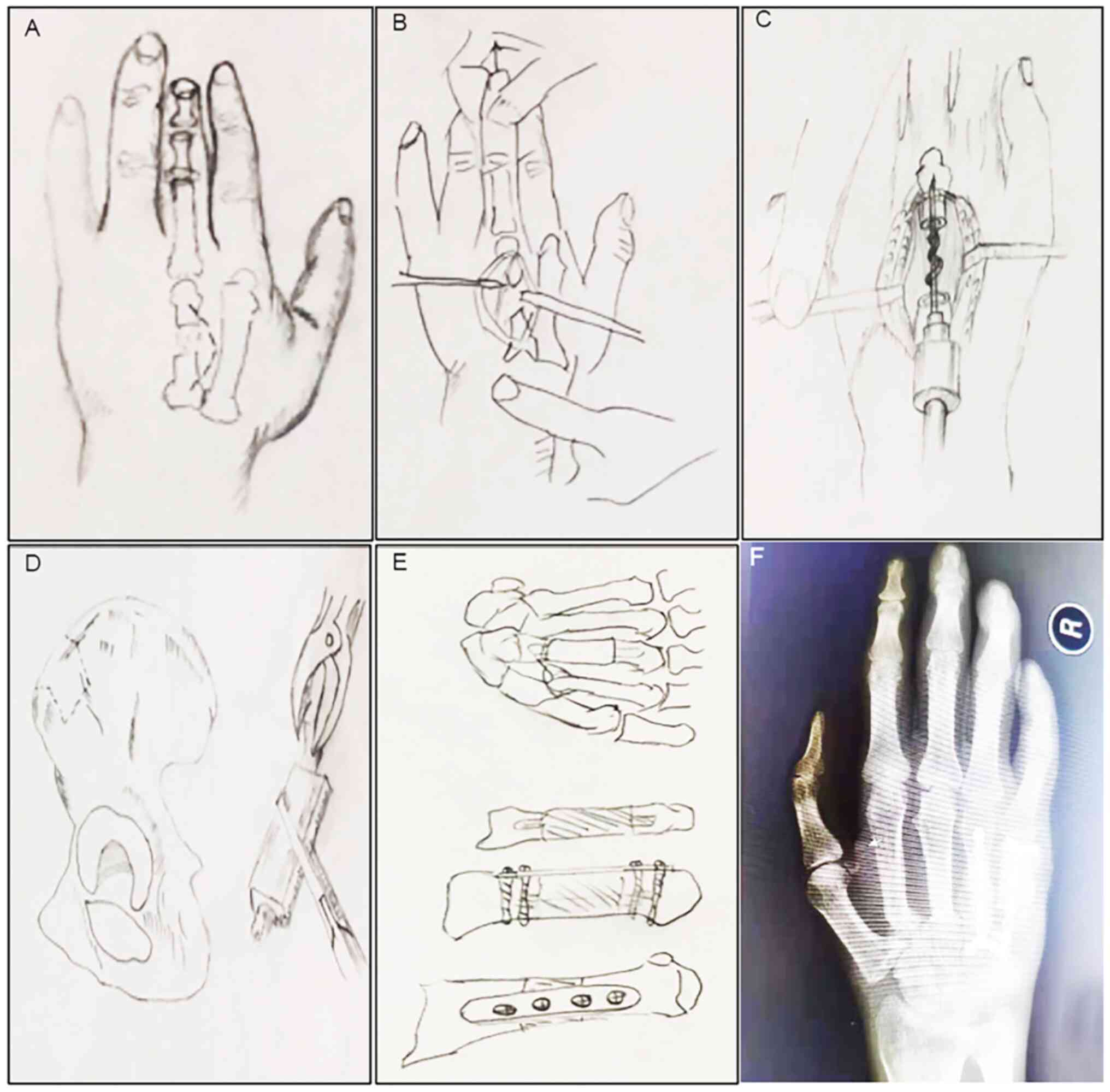 A

B

C

D

E

F

R