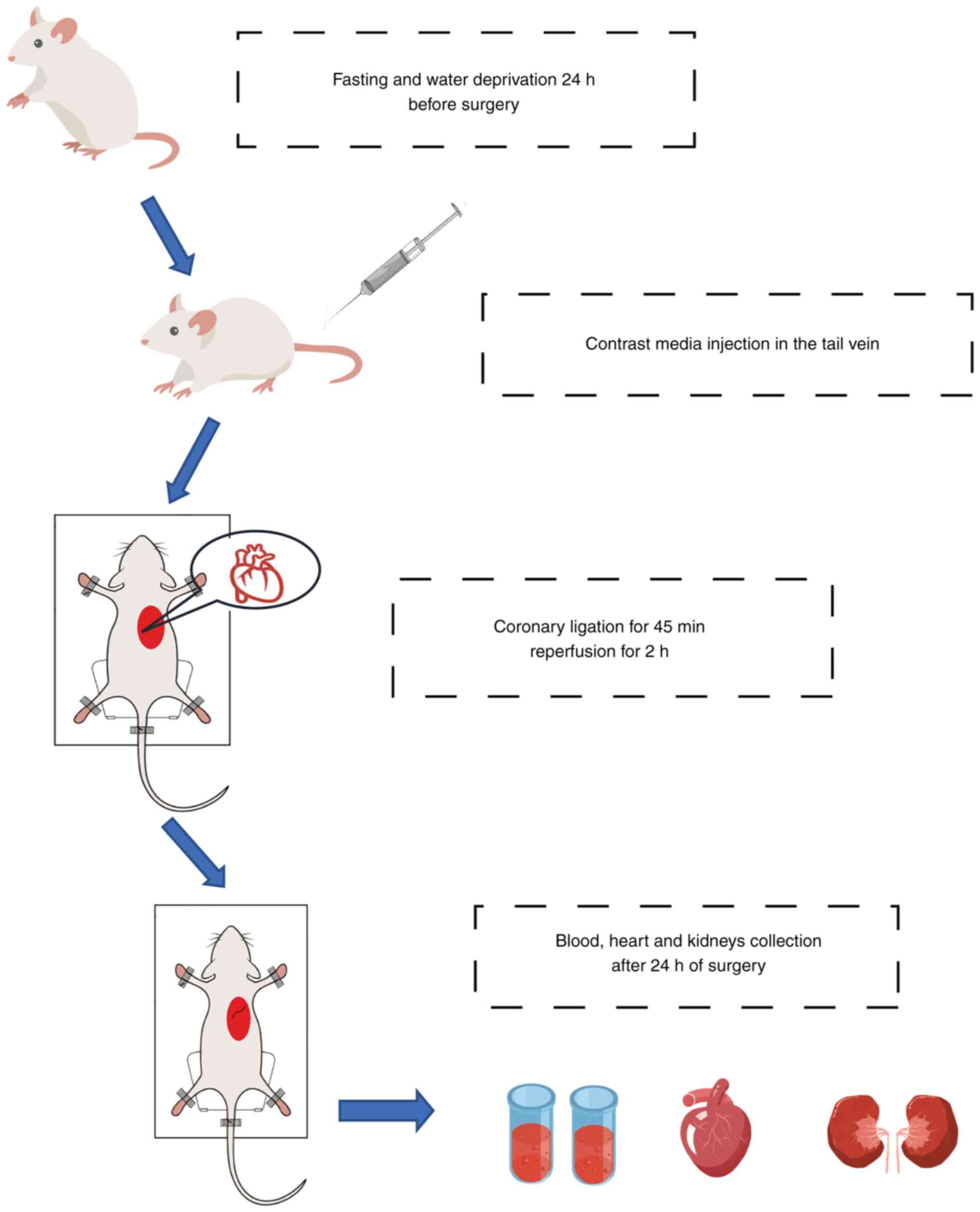 Fasting and water deprivation 24 h before surgery

Contrast media injection in the tail vein

Coronary ligation for 45 min reperfusion for 2 h

Blood, heart and kidneys collection after 24 h of surgery