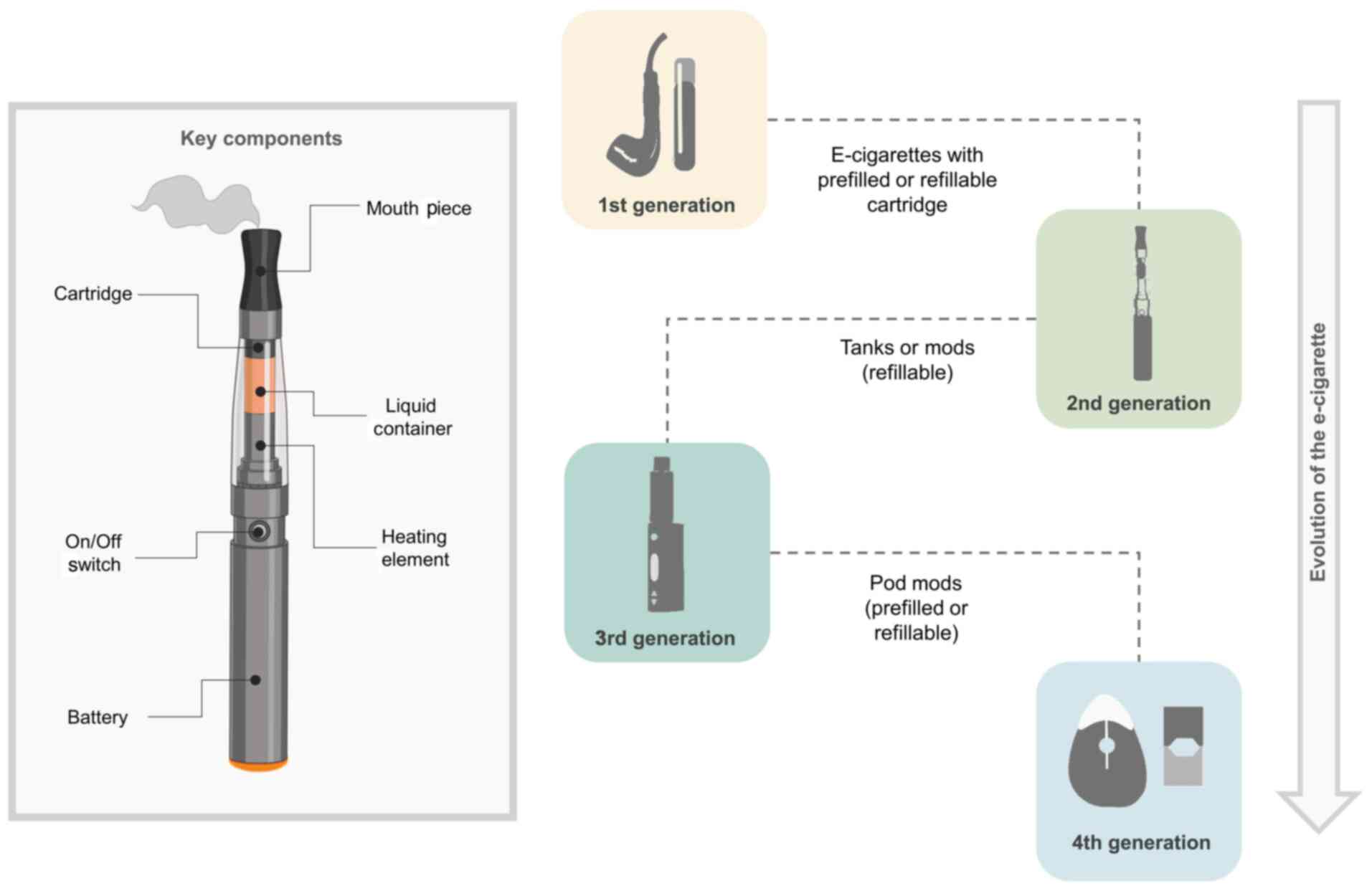 Key components

Mouth piece

Cartridge

Liquid container

Heating element

On/Off switch

Battery

1st generation

E-cigarettes with prefilled or refillable cartridge

2nd generation

Tanks or mods (refillable)

3rd generation

Pod mods (prefilled or refillable)

4th generation

Evolution of the e-cigarette