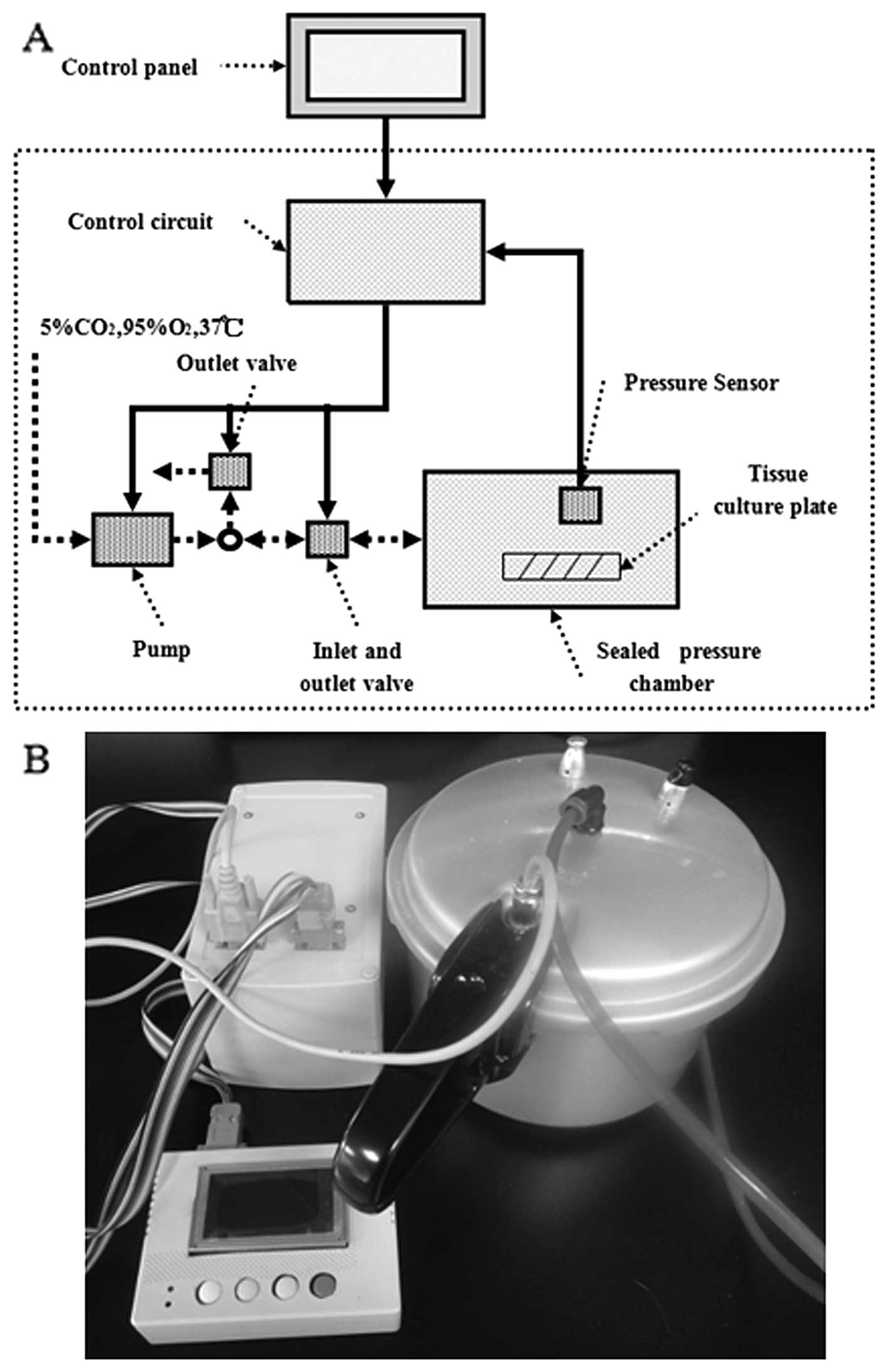 A

Control panel

Control circuit

5%$CO_2$,95%$O_2$,37℃

Outlet valve

Pressure Sensor

Tissue culture plate

Pump

Inlet and outlet valve

Sealed pressure chamber

B