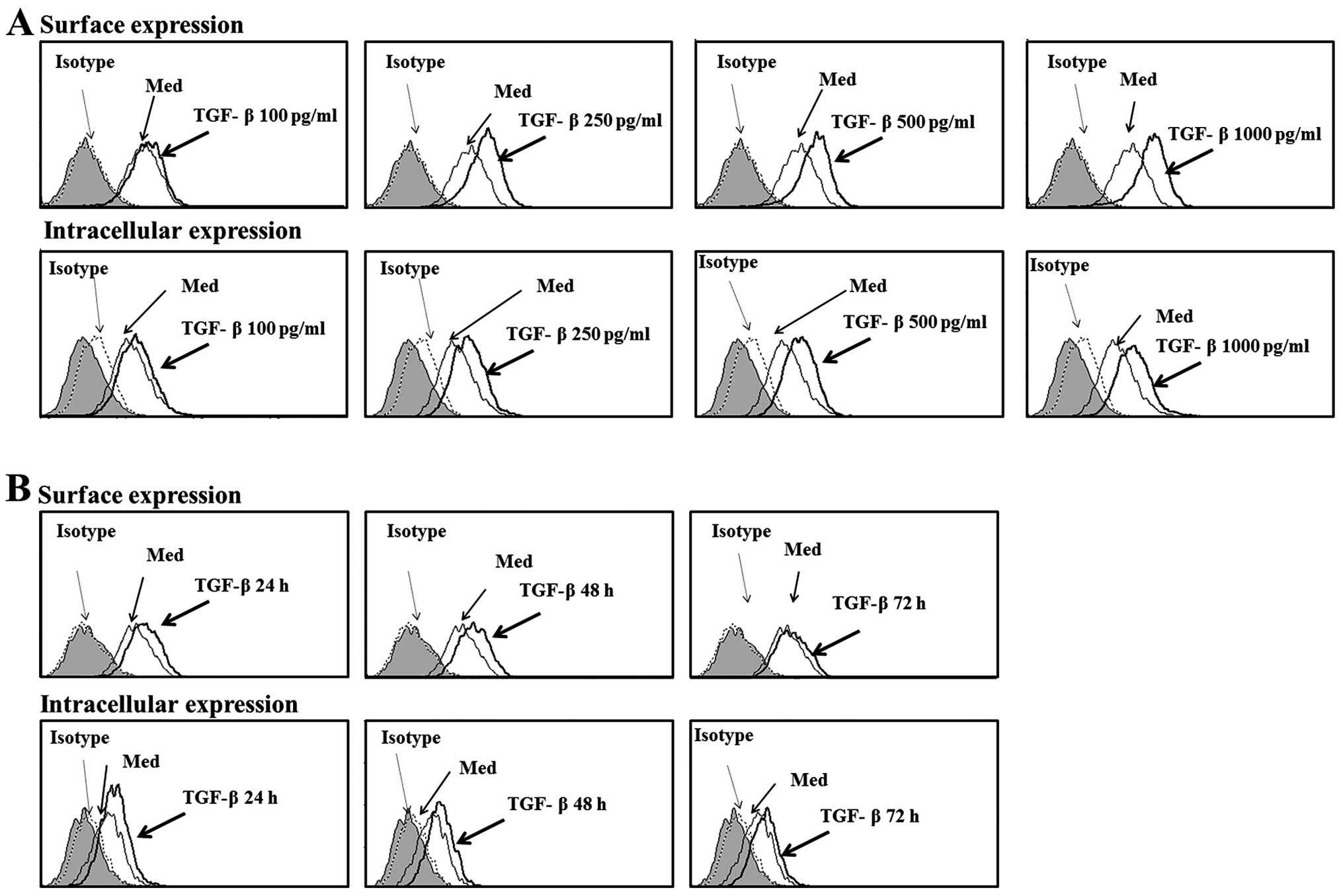 A Surface expression

Isotype
Med
TGF- β 100 pg/ml

Isotype
Med
TGF- β 250 pg/ml

Isotype
Med
TGF- β 500 pg/ml

Isotype
Med
TGF- β 1000 pg/ml

Intracellular expression

Isotype
Med
TGF- β 100 pg/ml

Isotype
Med
TGF- β 250 pg/ml

Isotype
Med
TGF- β 500 pg/ml

Isotype
Med
TGF- β 1000 pg/ml

B Surface expression

Isotype
Med
TGF-β 24 h

Isotype
Med
TGF-β 48 h

Isotype
Med
TGF-β 72 h

Intracellular expression

Isotype
Med
TGF-β 24 h

Isotype
Med
TGF- β 48 h

Isotype
Med
TGF- β 72 h