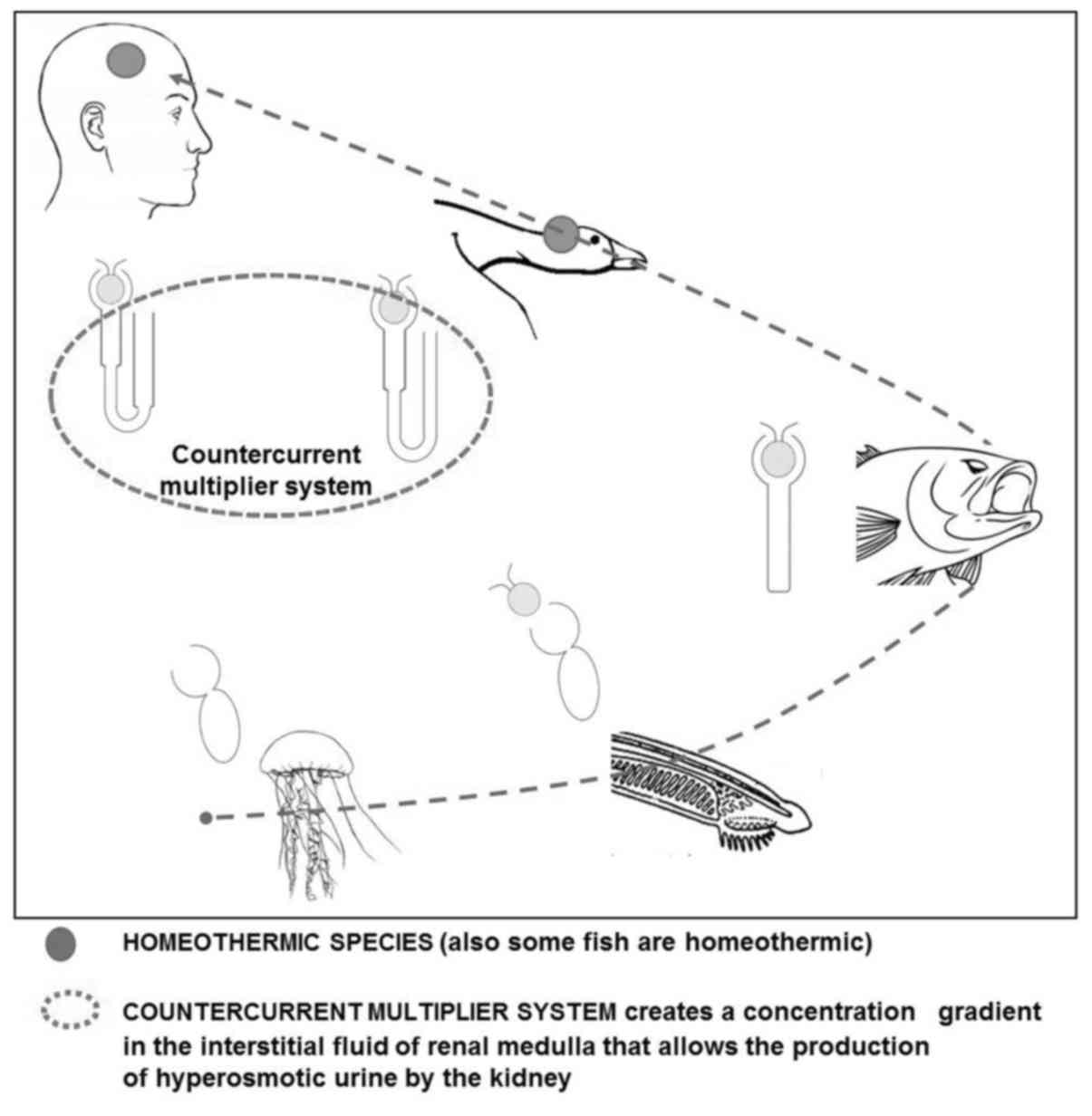 Countercurrent multiplier system

HOMEOTHERMIC SPECIES (also some fish are homeothermic)

COUNTERCURRENT MULTIPLIER SYSTEM creates a concentration gradient in the interstitial fluid of renal medulla that allows the production of hyperosmotic urine by the kidney