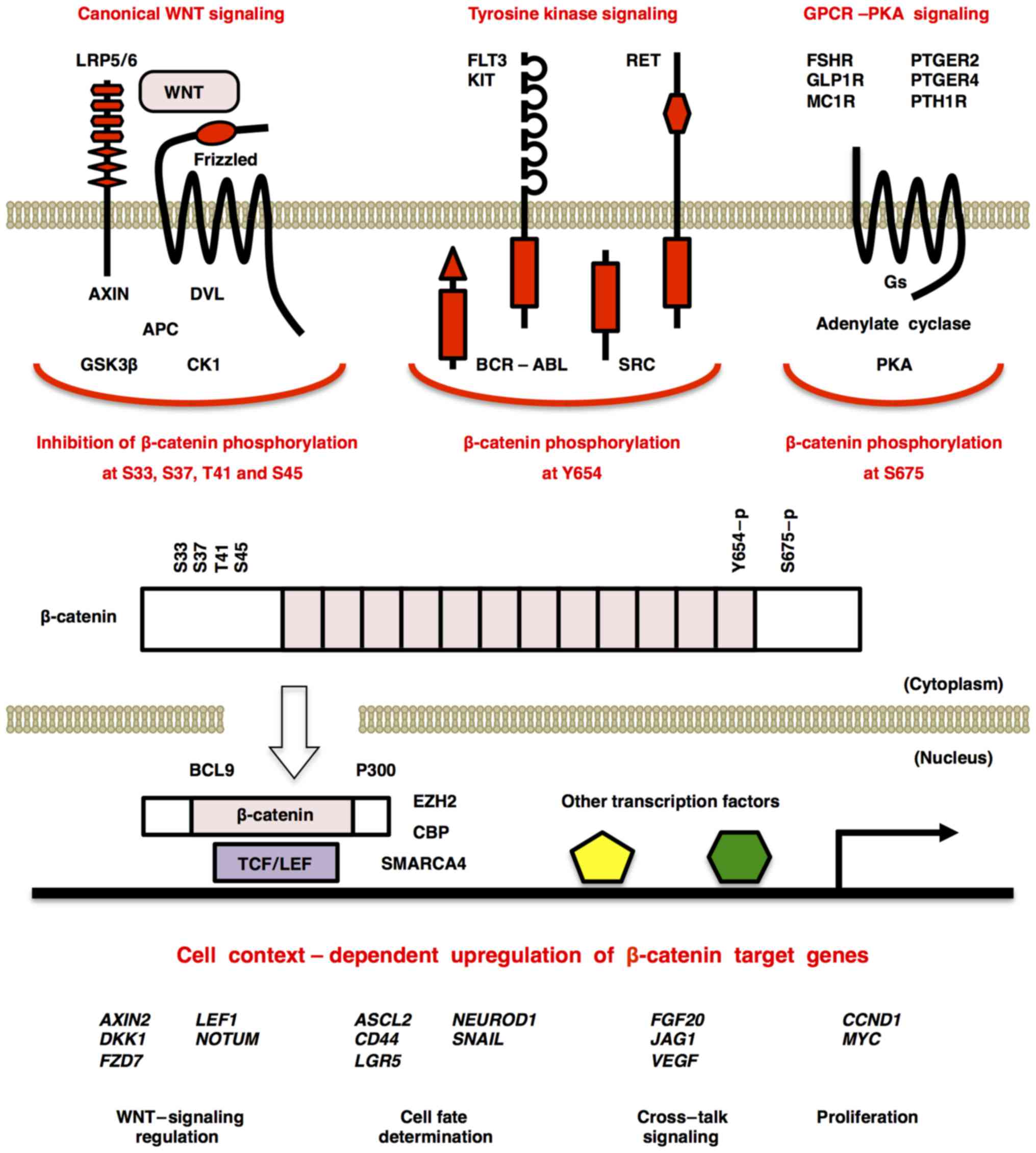 Canonical WNT signaling

Tyrosine kinase signaling

GPCR –PKA signaling

LRP5/6

WNT

Frizzled

AXIN

DVL

APC

GSK3β

CK1

FLT3
KIT

RET

BCR – ABL

SRC

FSHR
GLP1R
MC1R

PTGER2
PTGER4
PTH1R

Gs

Adenylate cyclase

PKA

Inhibition of β-catenin phosphorylation at S33, S37, T41 and S45

β-catenin phosphorylation at Y654

β-catenin phosphorylation at S675

S33 S37 T41 S45

Y654–p

S675–p

β-catenin

(Cytoplasm)

(Nucleus)

BCL9

P300

β-catenin

EZH2

CBP

TCF/LEF

SMARCA4

Other transcription factors

Cell context – dependent upregulation of β-catenin target genes

AXIN2
DKK1
FZD7

LEF1
NOTUM

ASCL2
CD44
LGR5

NEUROD1
SNAIL

FGF20
JAG1
VEGF

CCND1
MYC

WNT–signaling regulation

Cell fate determination

Cross–talk signaling

Proliferation