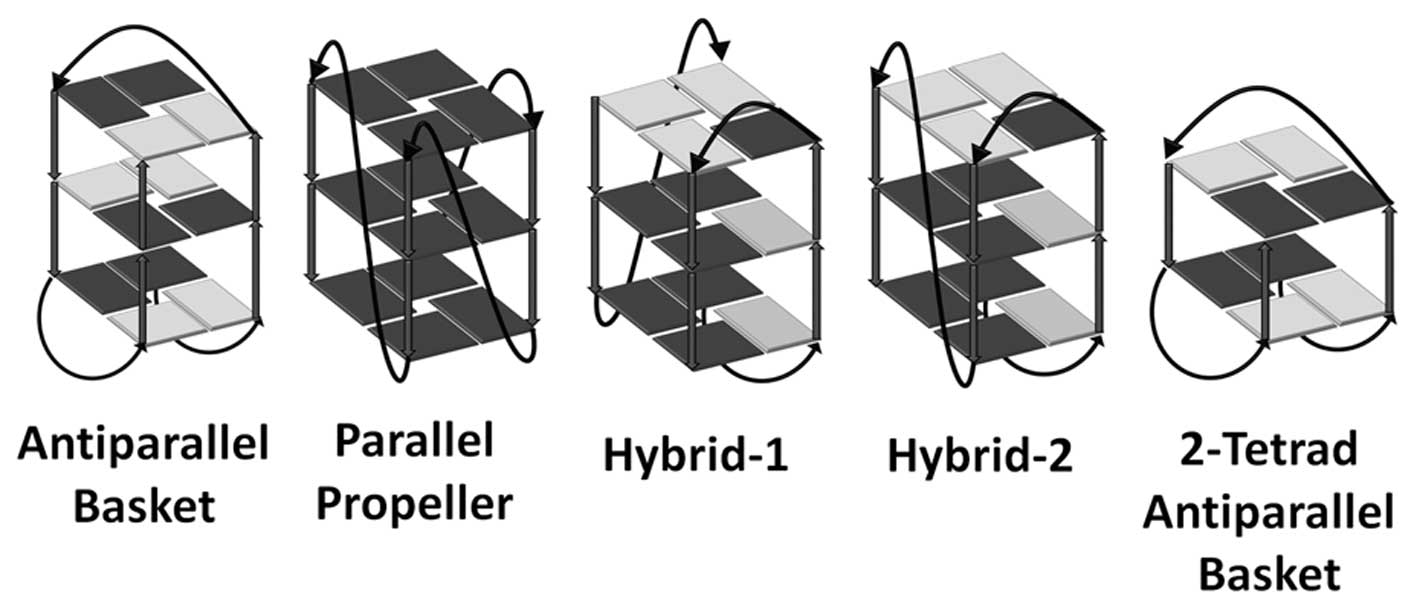 Antiparallel Basket

Parallel Propeller

Hybrid-1

Hybrid-2

2-Tetrad Antiparallel Basket