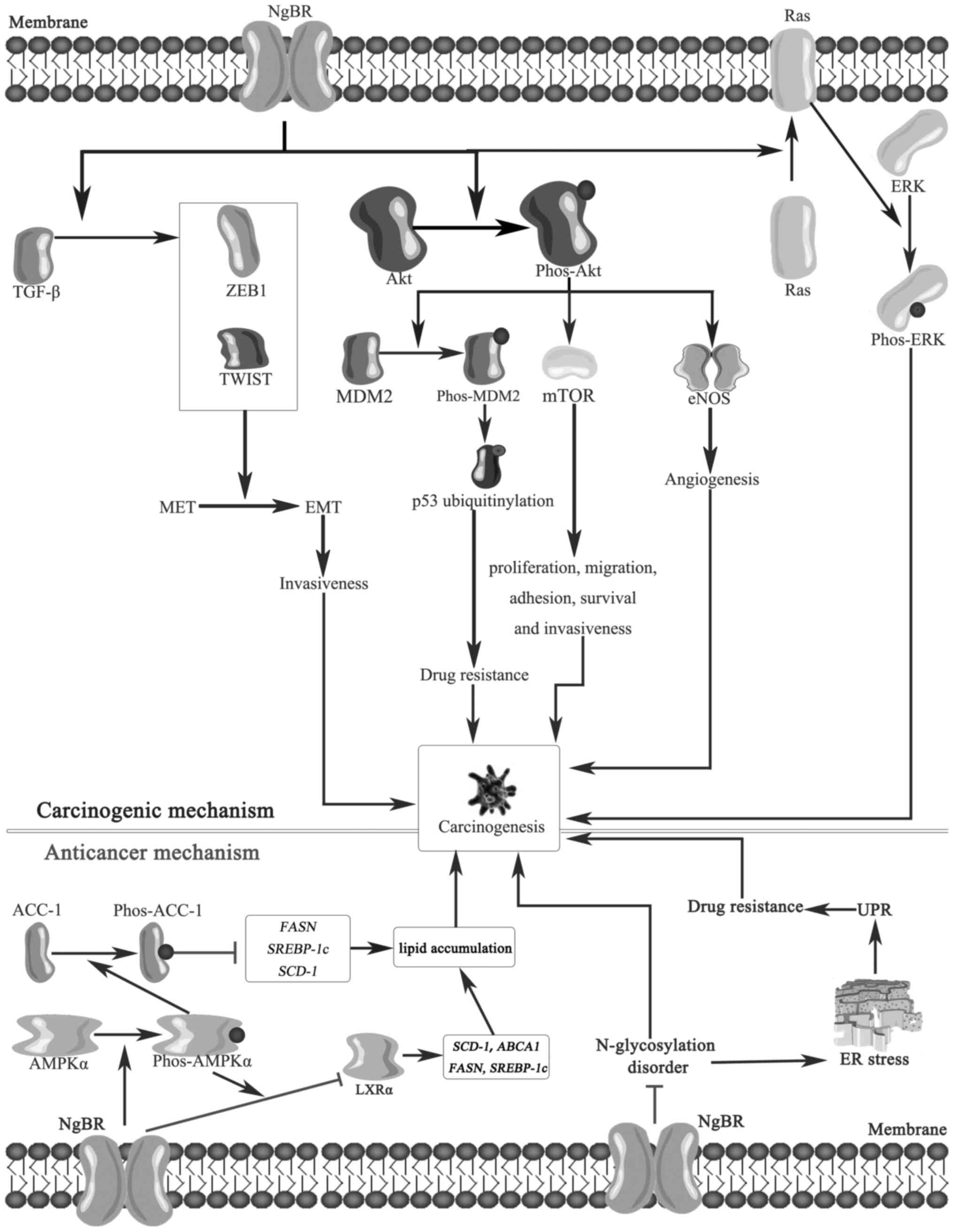 Membrane
NgBR
Ras
ERK
TGF-β
ZEB1
TWIST
Akt
Phos-Akt
Ras
Phos-ERK
MDM2
Phos-MDM2
mTOR
eNOS
p53 ubiquitinylation
Angiogenesis
MET
EMT
Invasiveness
proliferation, migration, adhesion, survival and invasiveness
Drug resistance
Carcinogenic mechanism
Carcinogenesis
Anticancer mechanism
ACC-1
Phos-ACC-1
FASN
SREBP-1c
SCD-1
lipid accumulation
Drug resistance
UPR
AMPKα
Phos-AMPKα
LXRα
SCD-1, ABCA1
FASN, SREBP-1c
N-glycosylation disorder
ER stress
NgBR
NgBR
Membrane