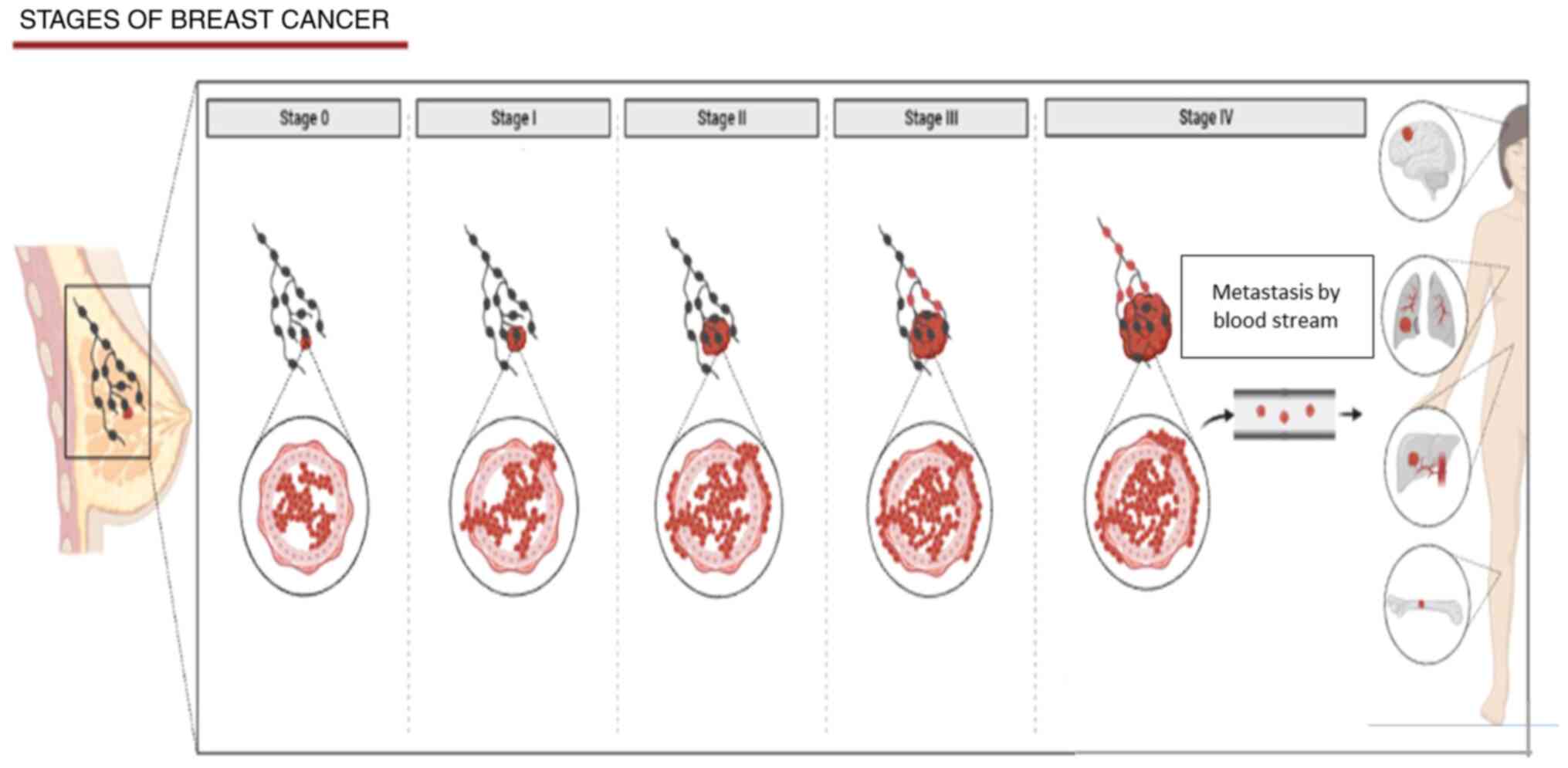 STAGES OF BREAST CANCER

Stage 0

Stage I

Stage II

Stage III

Stage IV

Metastasis by blood stream