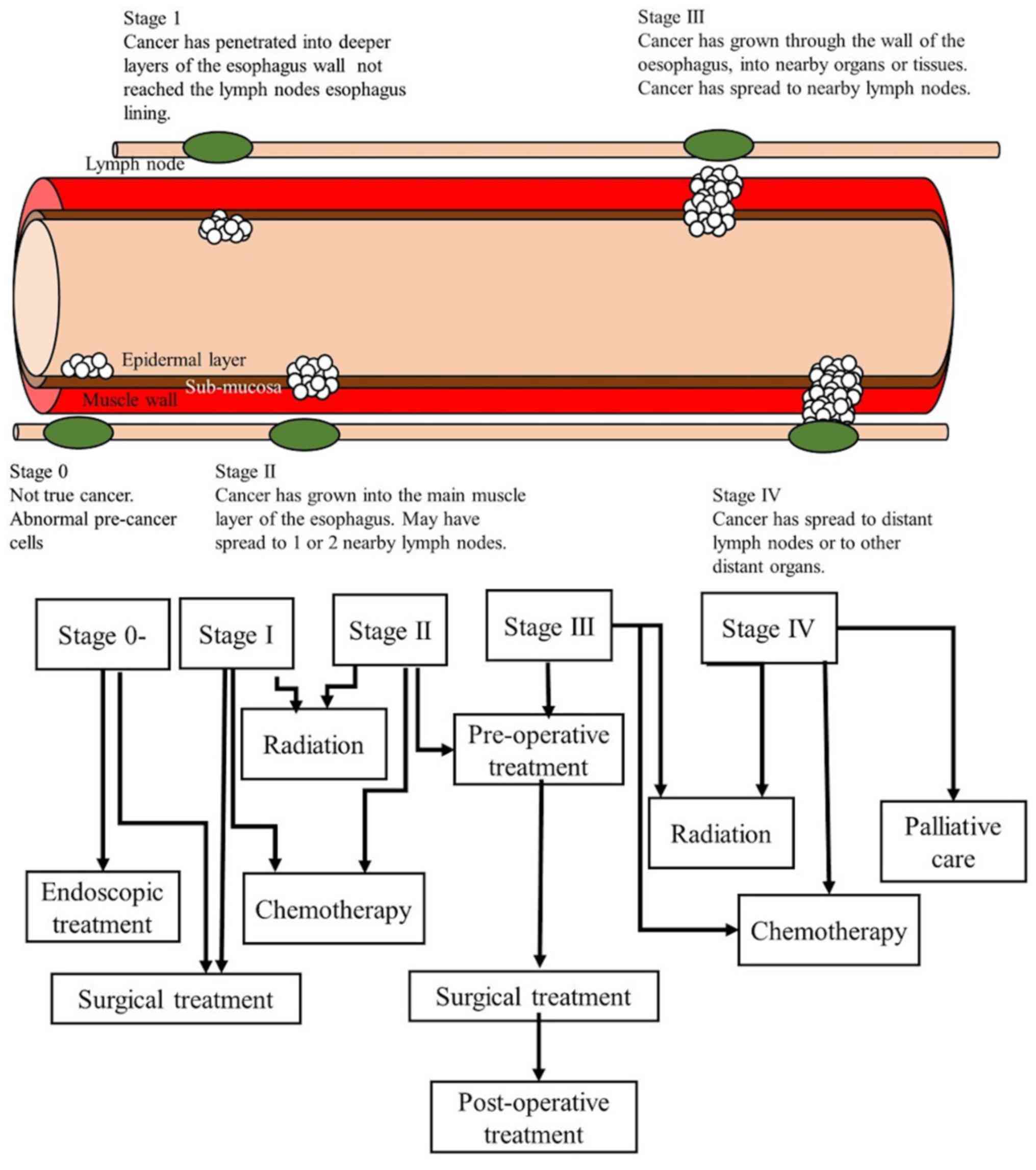 Stage 1
Cancer has penetrated into deeper layers of the esophagus wall not reached the lymph nodes esophagus lining.

Stage III
Cancer has grown through the wall of the oesophagus, into nearby organs or tissues. Cancer has spread to nearby lymph nodes.

Lymph node

Epidermal layer

Sub-mucosa

Muscle wall

Stage 0
Not true cancer. Abnormal pre-cancer cells

Stage II
Cancer has grown into the main muscle layer of the esophagus. May have spread to 1 or 2 nearby lymph nodes.

Stage IV
Cancer has spread to distant lymph nodes or to other distant organs.

Stage 0-

Stage I

Stage II

Stage III

Stage IV

Radiation

Pre-operative treatment

Radiation

Palliative care

Endoscopic treatment

Chemotherapy

Chemotherapy

Surgical treatment

Surgical treatment

Post-operative treatment