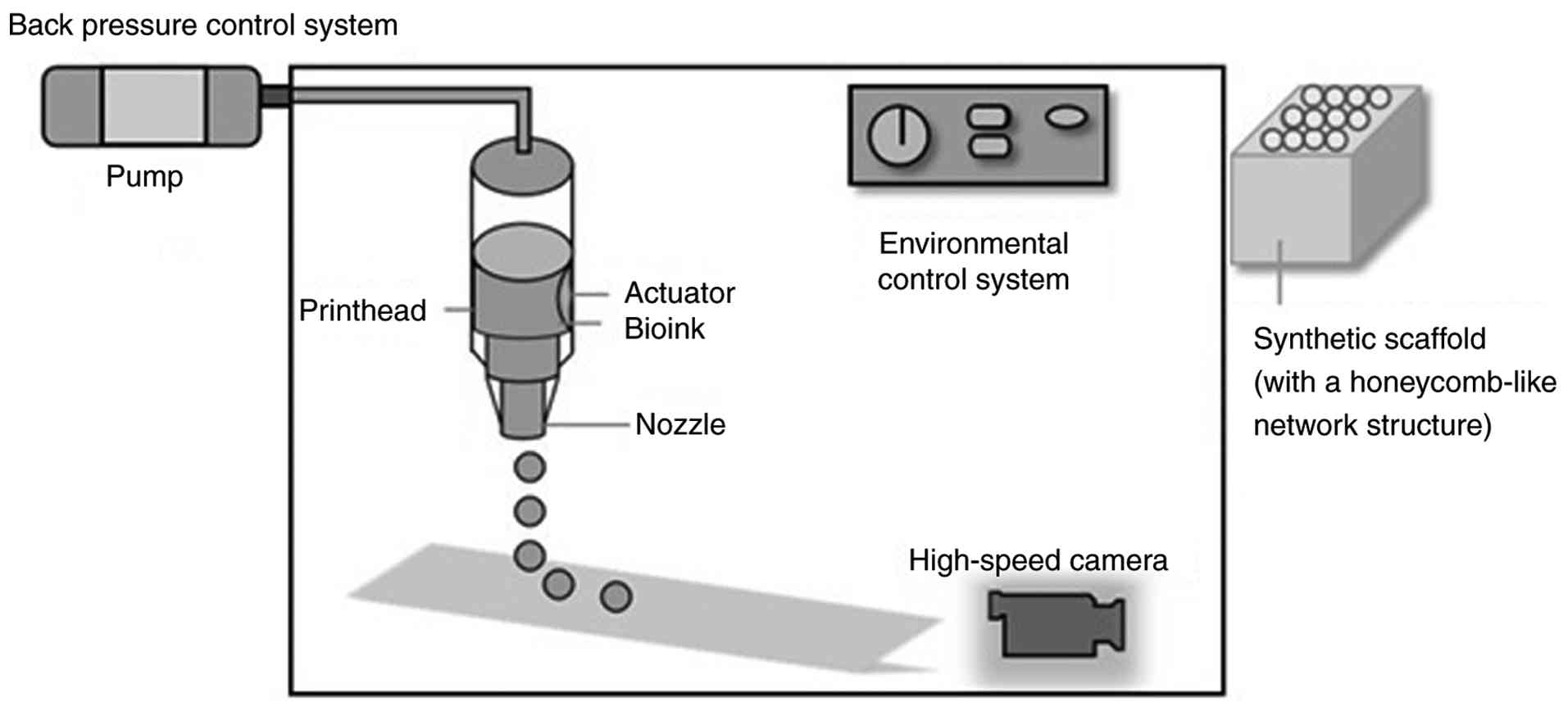 Back pressure control system

Pump

Printhead

Actuator
Bioink

Nozzle

Environmental control system

High-speed camera

Synthetic scaffold (with a honeycomb-like network structure)