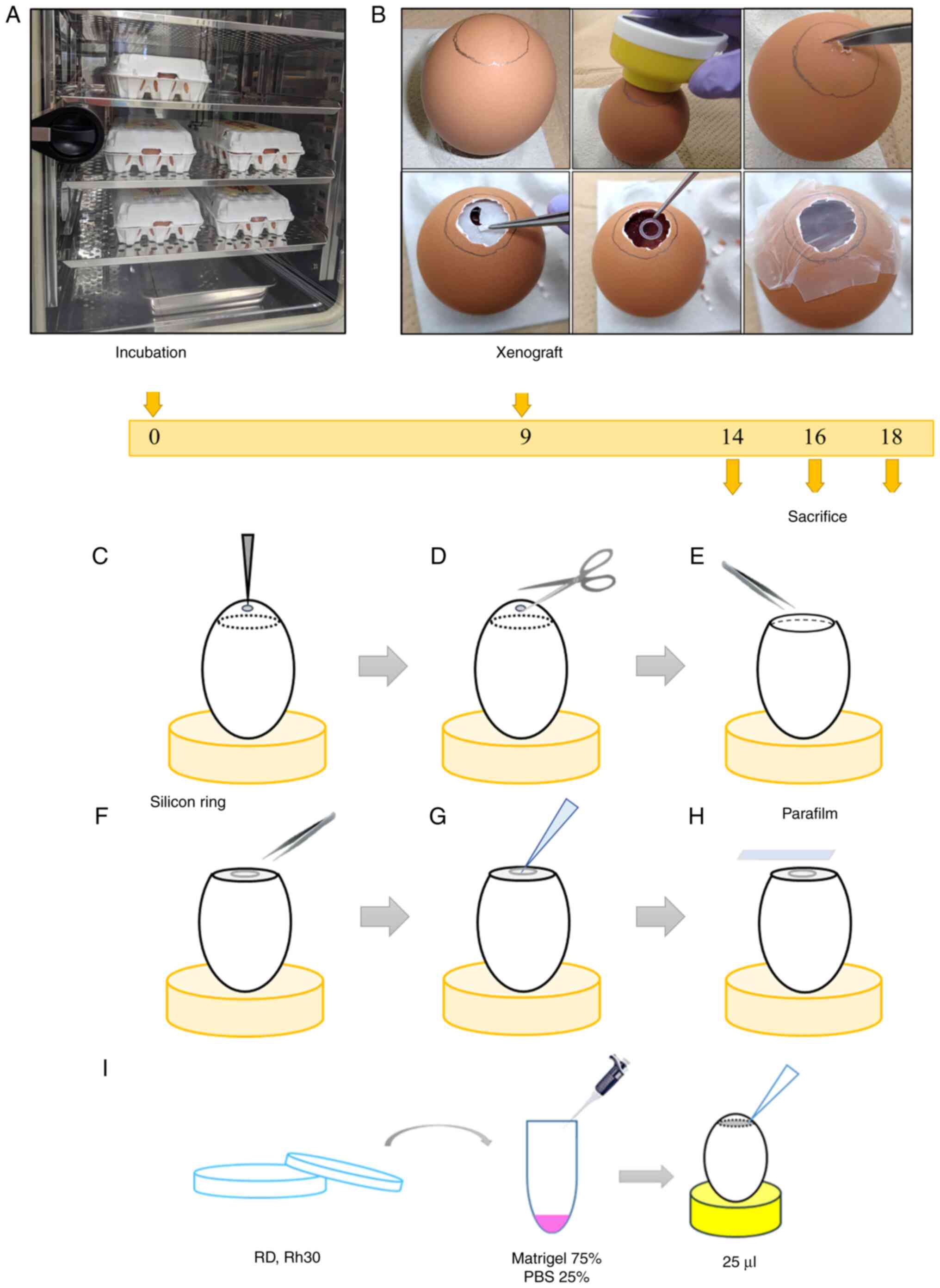 A

B

Incubation

Xenograft

0

9

14

16

18

Sacrifice

C

D

E

Silicon ring

F

G

H

Parafilm

I

RD, Rh30

Matrigel 75%
PBS 25%

25 µl