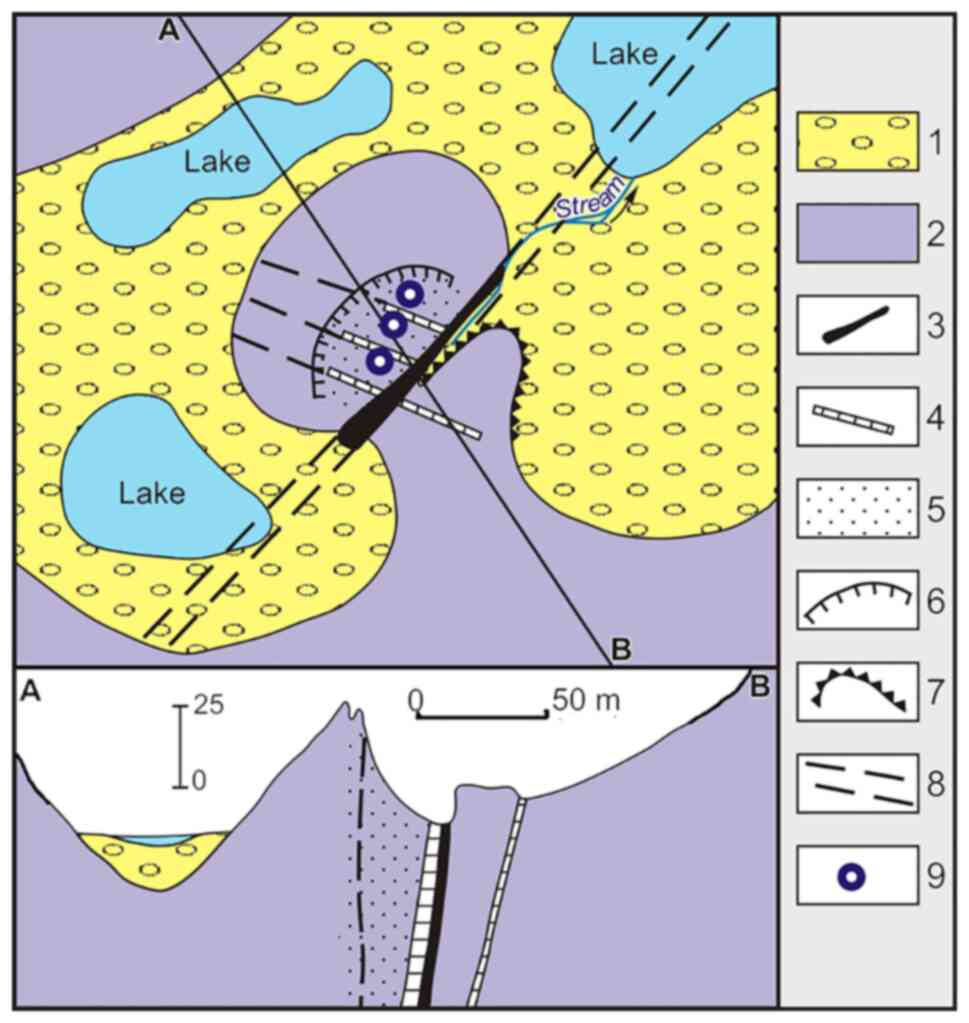 A

Lake

Lake

Stream

Lake

B

A

25

0

0

50 m

B

1

2

3

4

5

6

7

8

9