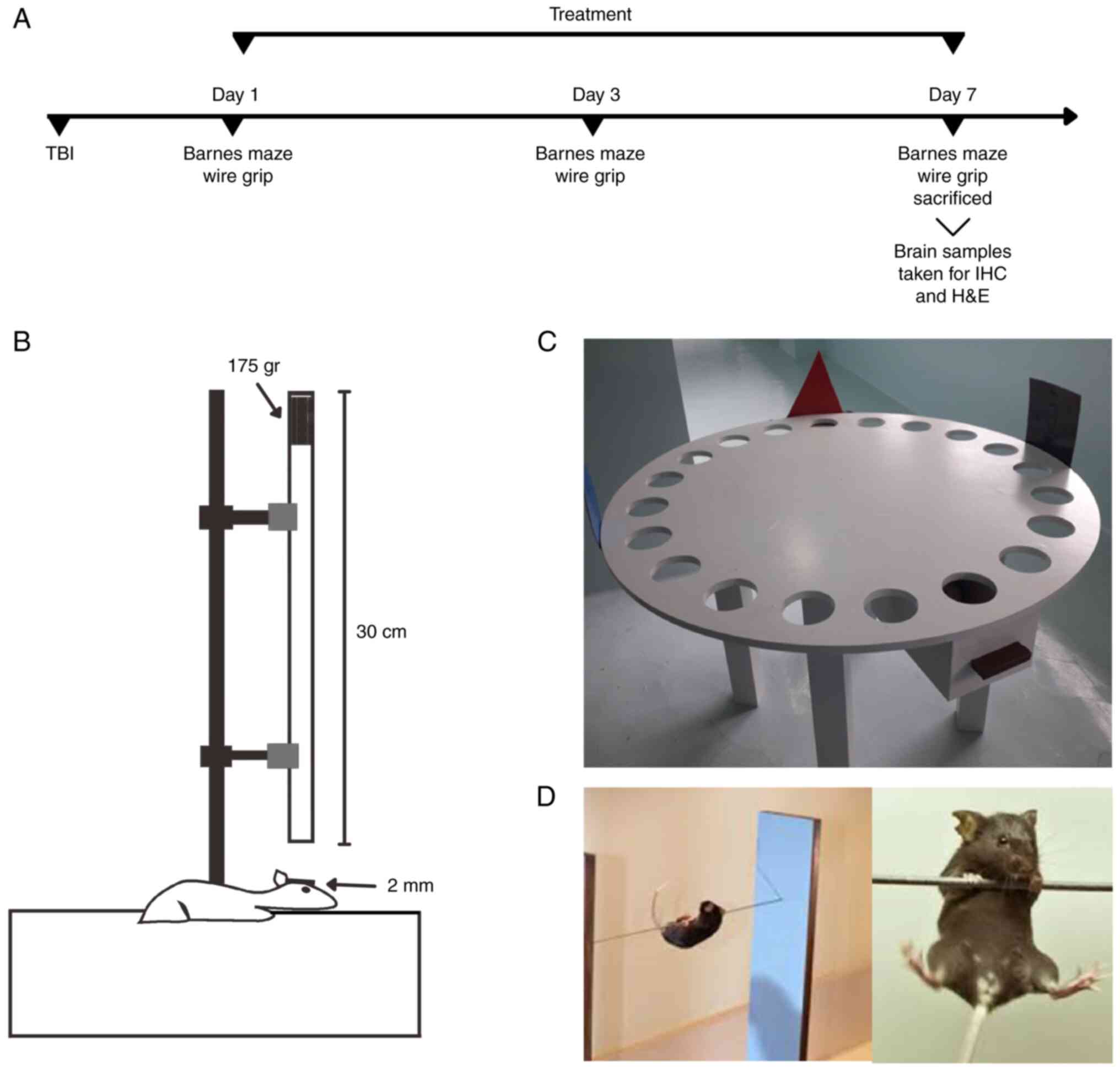 A

Treatment

Day 1

Day 3

Day 7

TBI

Barnes maze wire grip

Barnes maze wire grip

Barnes maze wire grip sacrificed

Brain samples taken for IHC and H&E

B

175 gr

30 cm

2 mm

C

D